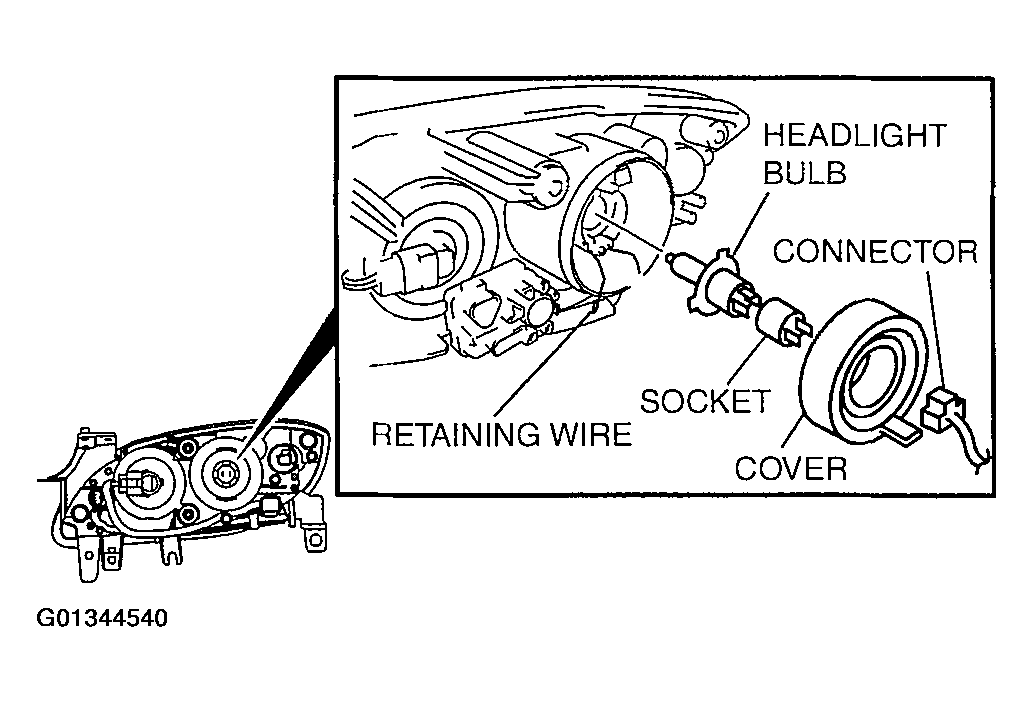 HEADLIGHT BULB

CONNECTOR

SOCKET

RETAINING WIRE

COVER

G01344540