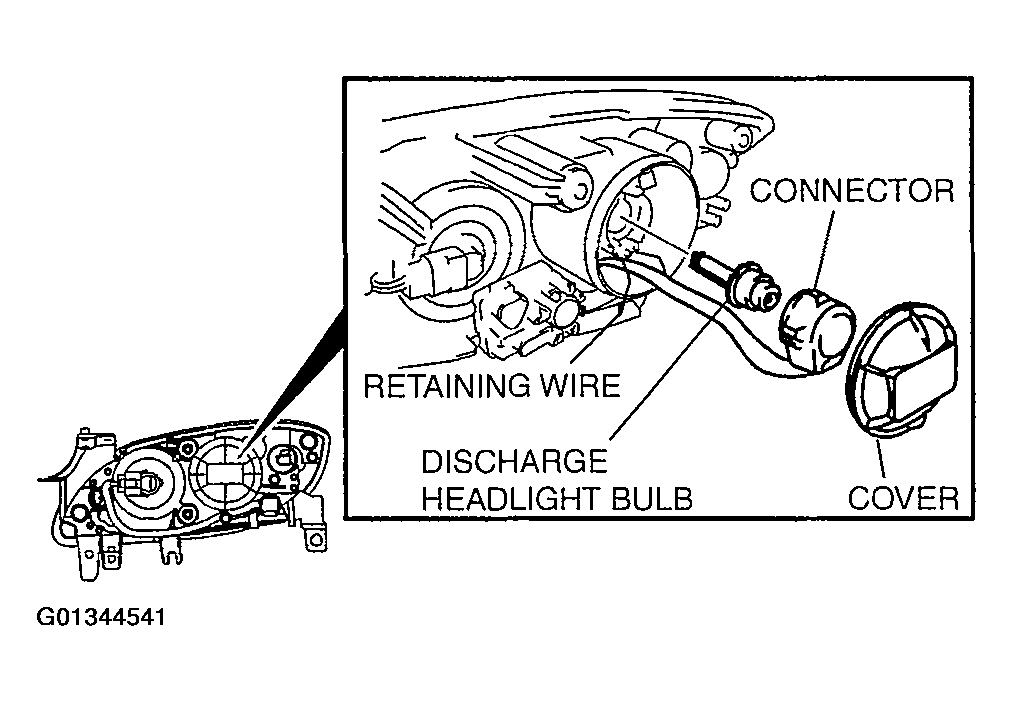 CONNECTOR

RETAINING WIRE

DISCHARGE
HEADLIGHT BULB

COVER

G01344541