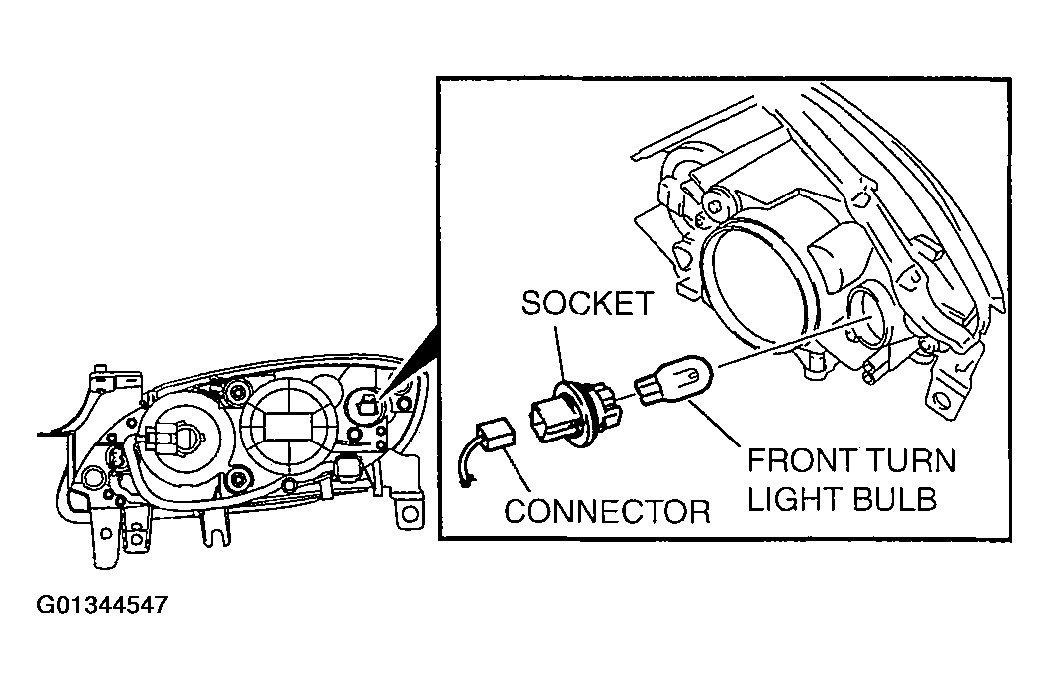 SOCKET

FRONT TURN LIGHT BULB

CONNECTOR

G01344547