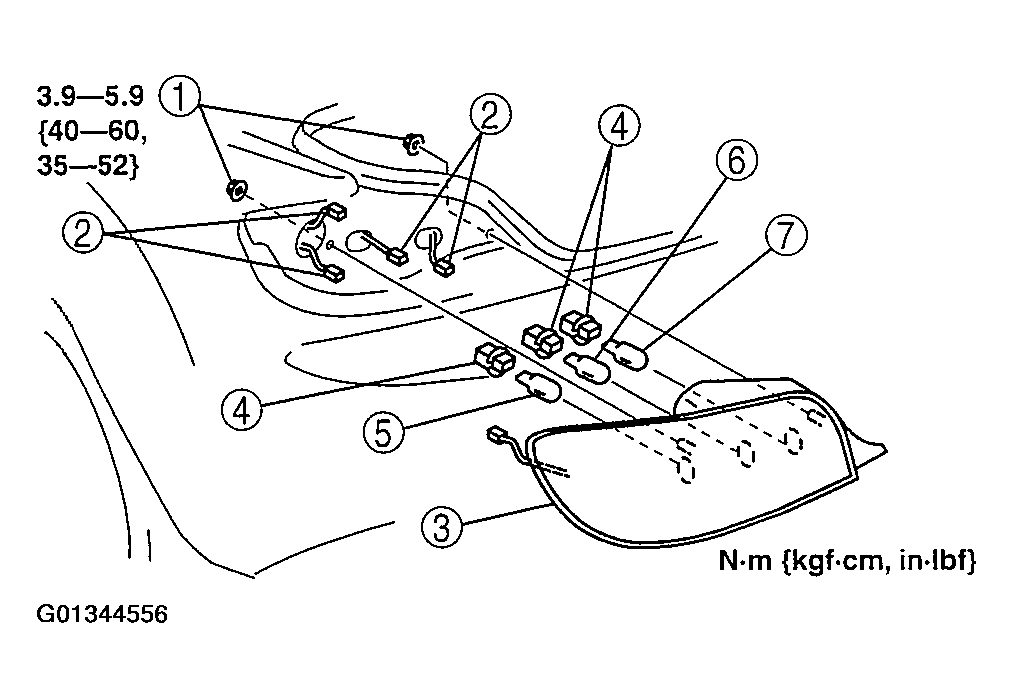 3.9—5.9 {40—60, 35—52}

1

2

2

4

6

7

4

5

3

N·m {kgf·cm, in·lbf}

G01344556