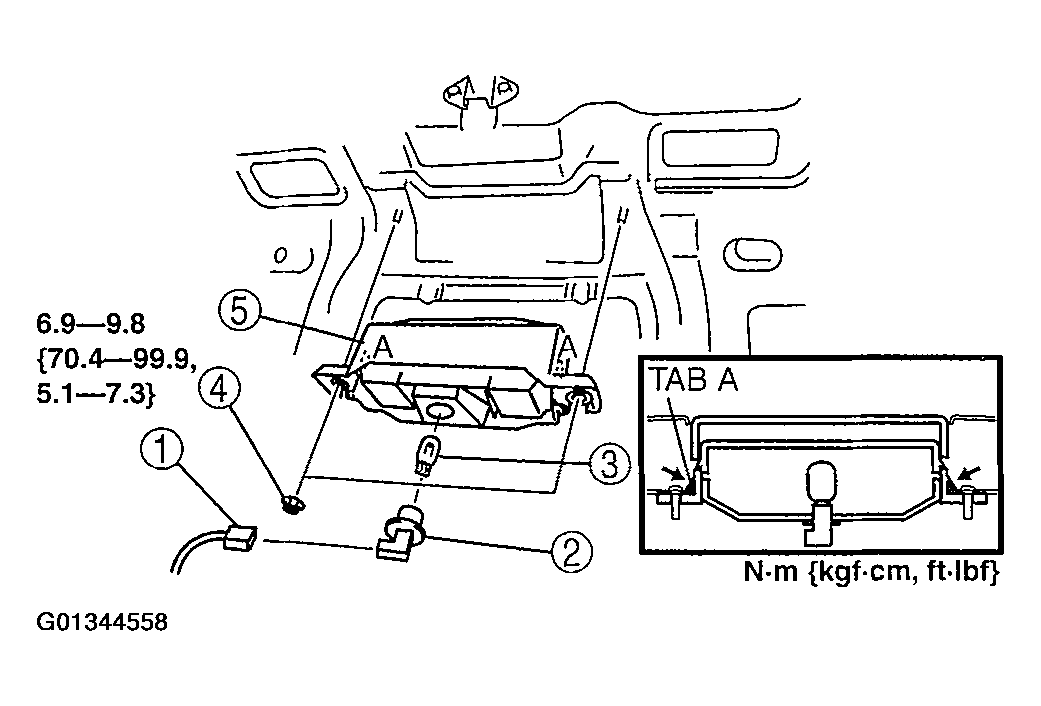 6.9—9.8
{70.4—99.9,
5.1—7.3}

5

A

A

4

1

3

2

TAB A

N·m {kgf·cm, ft·lbf}

G01344558