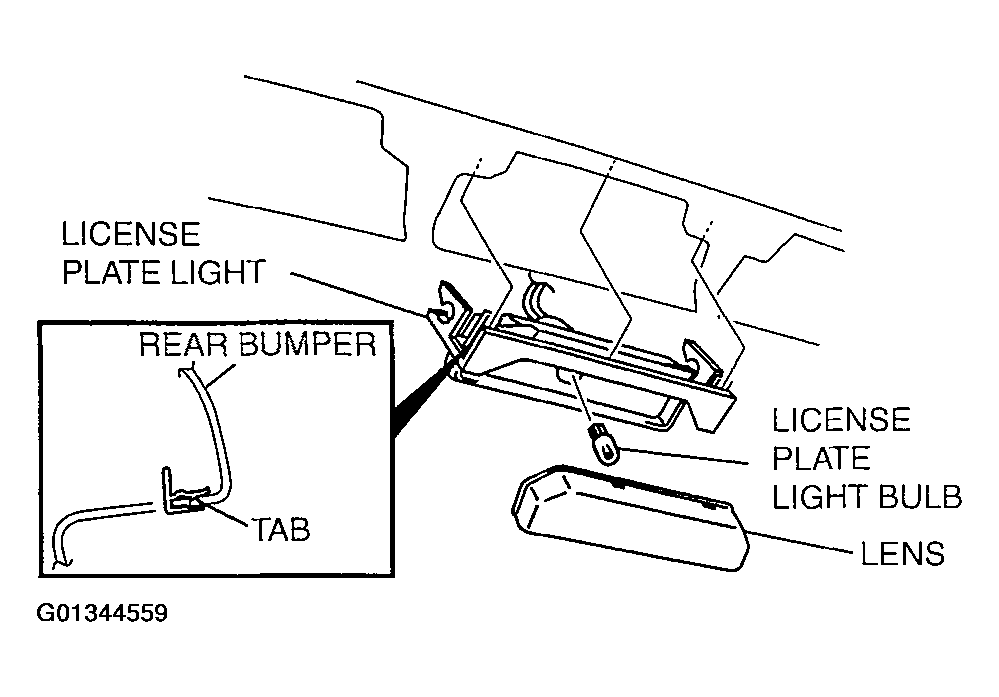 LICENSE PLATE LIGHT

REAR BUMPER

TAB

LICENSE PLATE LIGHT BULB

LENS

G01344559