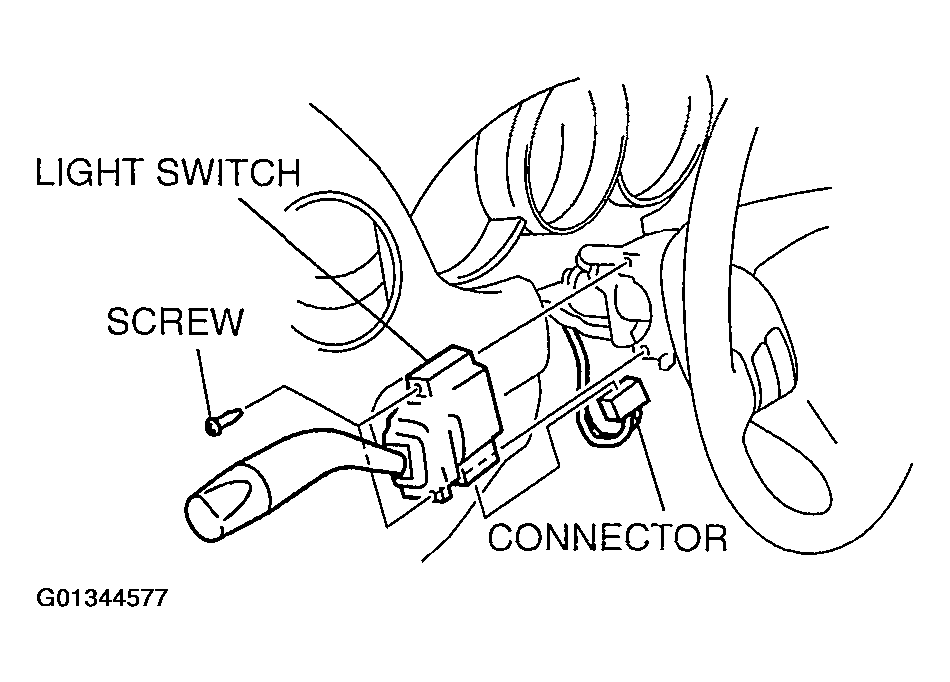 LIGHT SWITCH

SCREW

CONNECTOR

G01344577