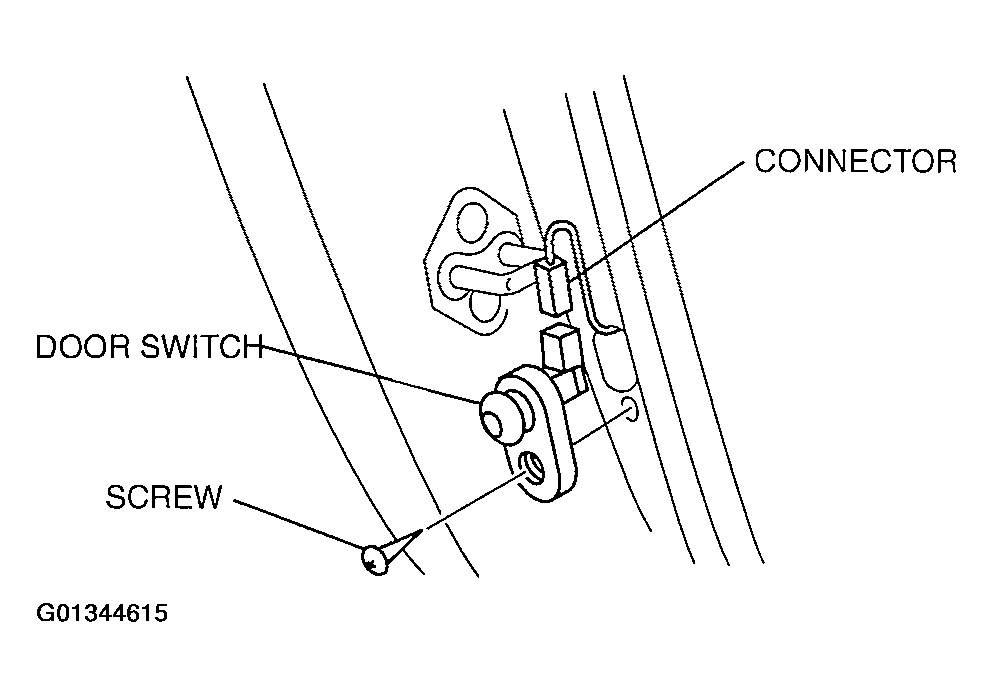 CONNECTOR

DOOR SWITCH

SCREW

G01344615