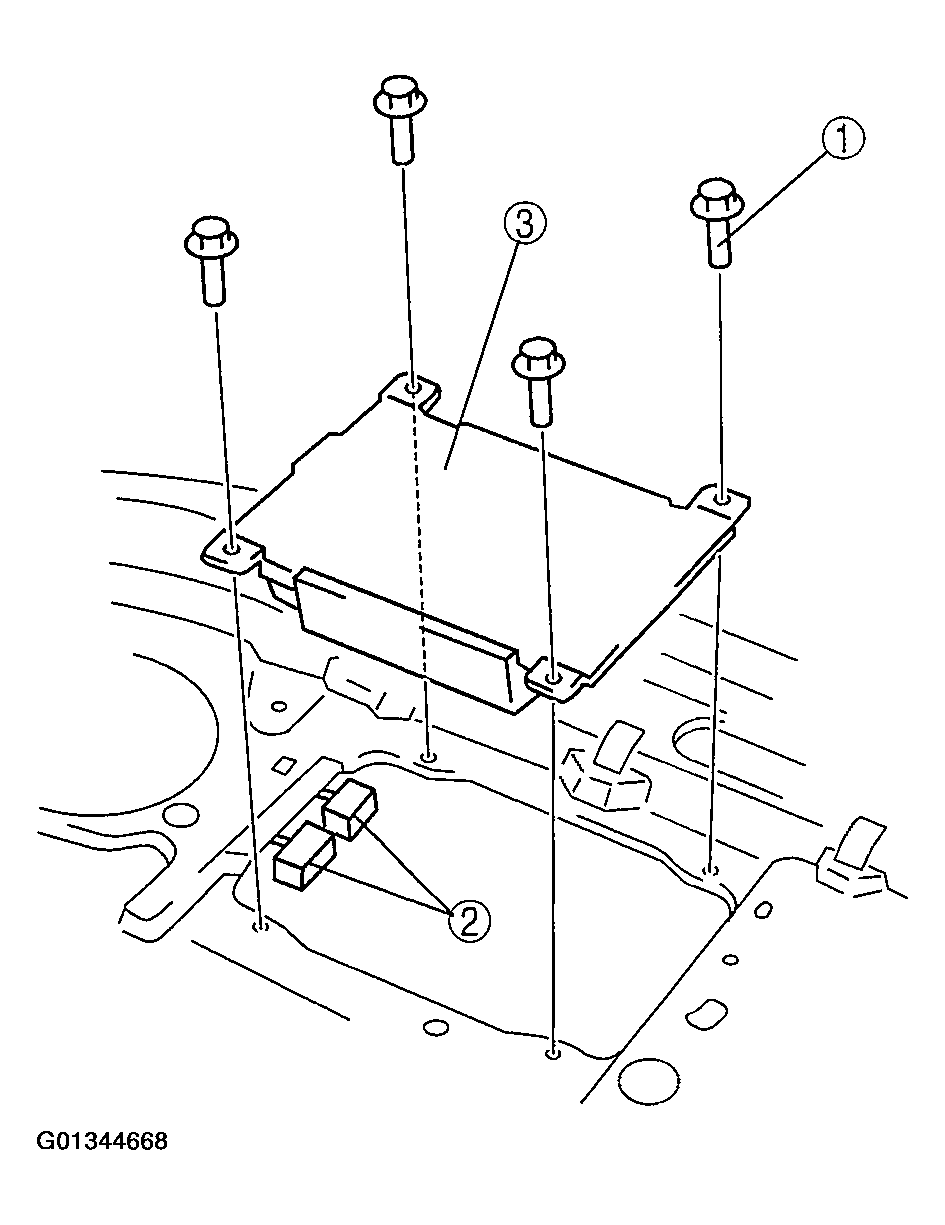 1

3

2

G01344668