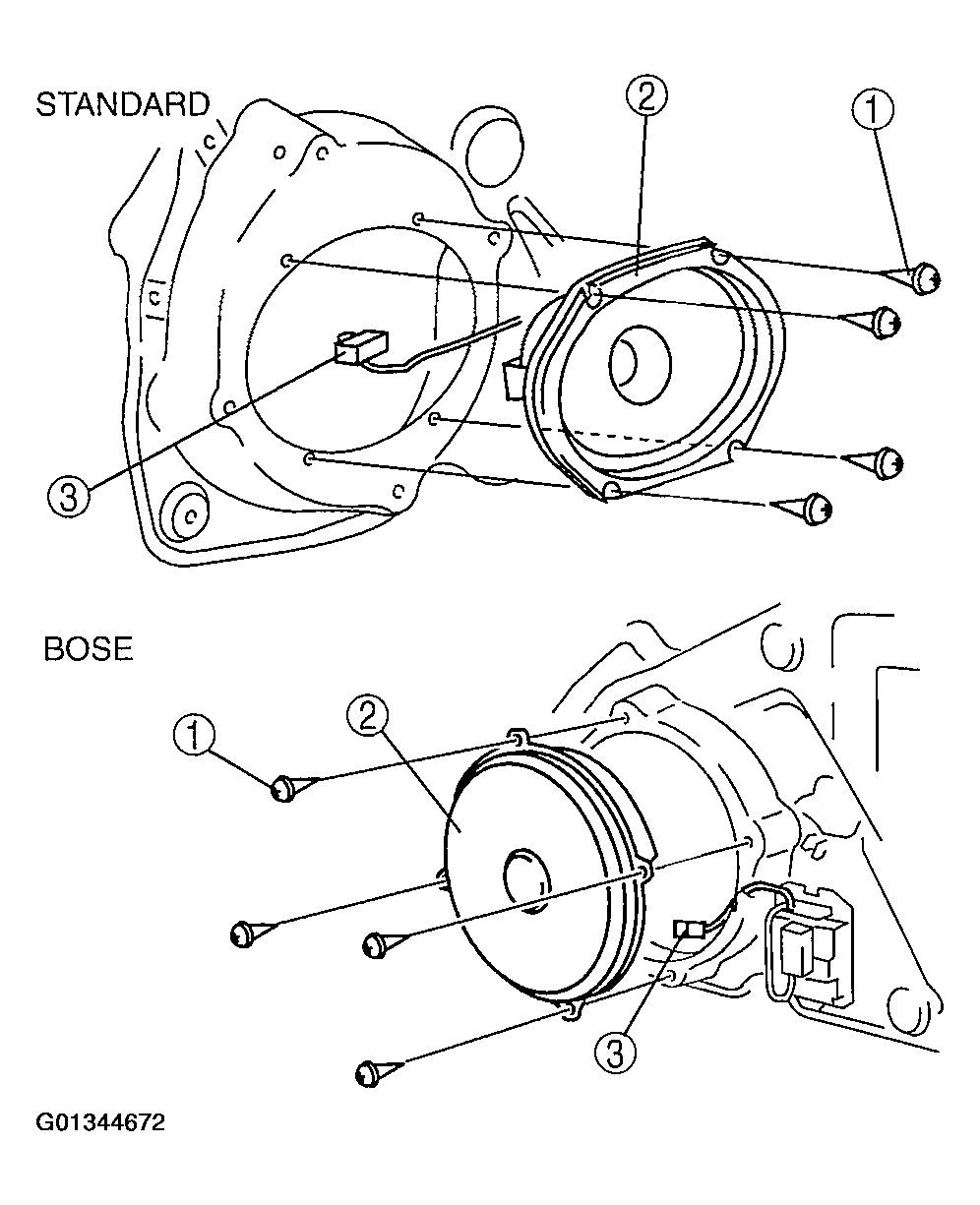 STANDARD

2

1

3

BOSE

1

2

3

G01344672