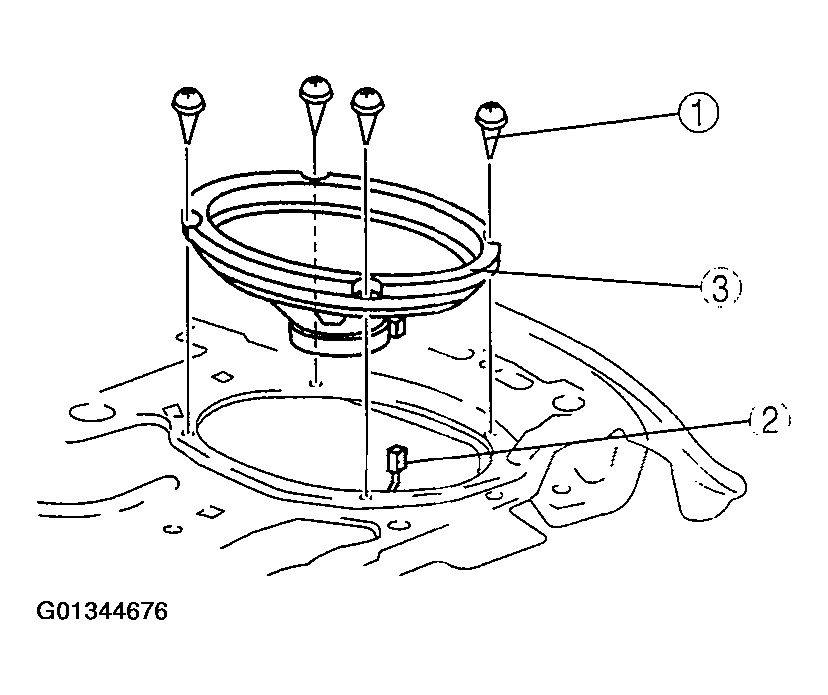 1
3
2
G01344676