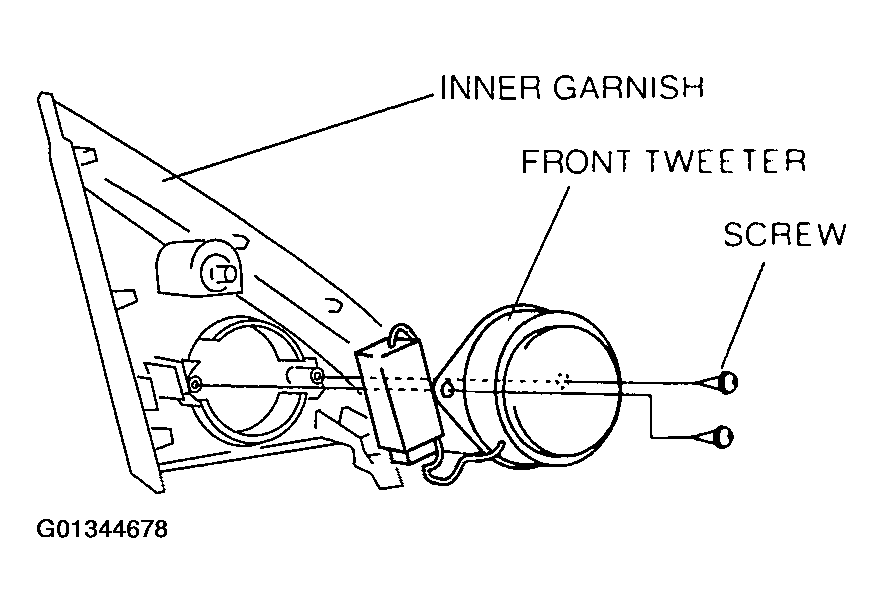 INNER GARNISH
FRONT TWEETER
SCREW
G01344678