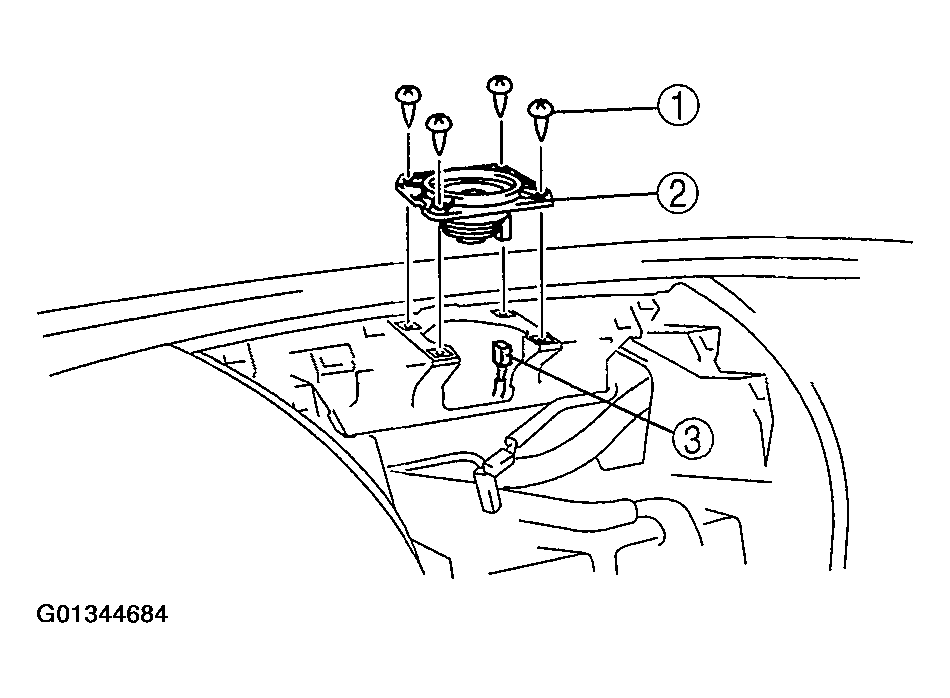 1
2
3
G01344684