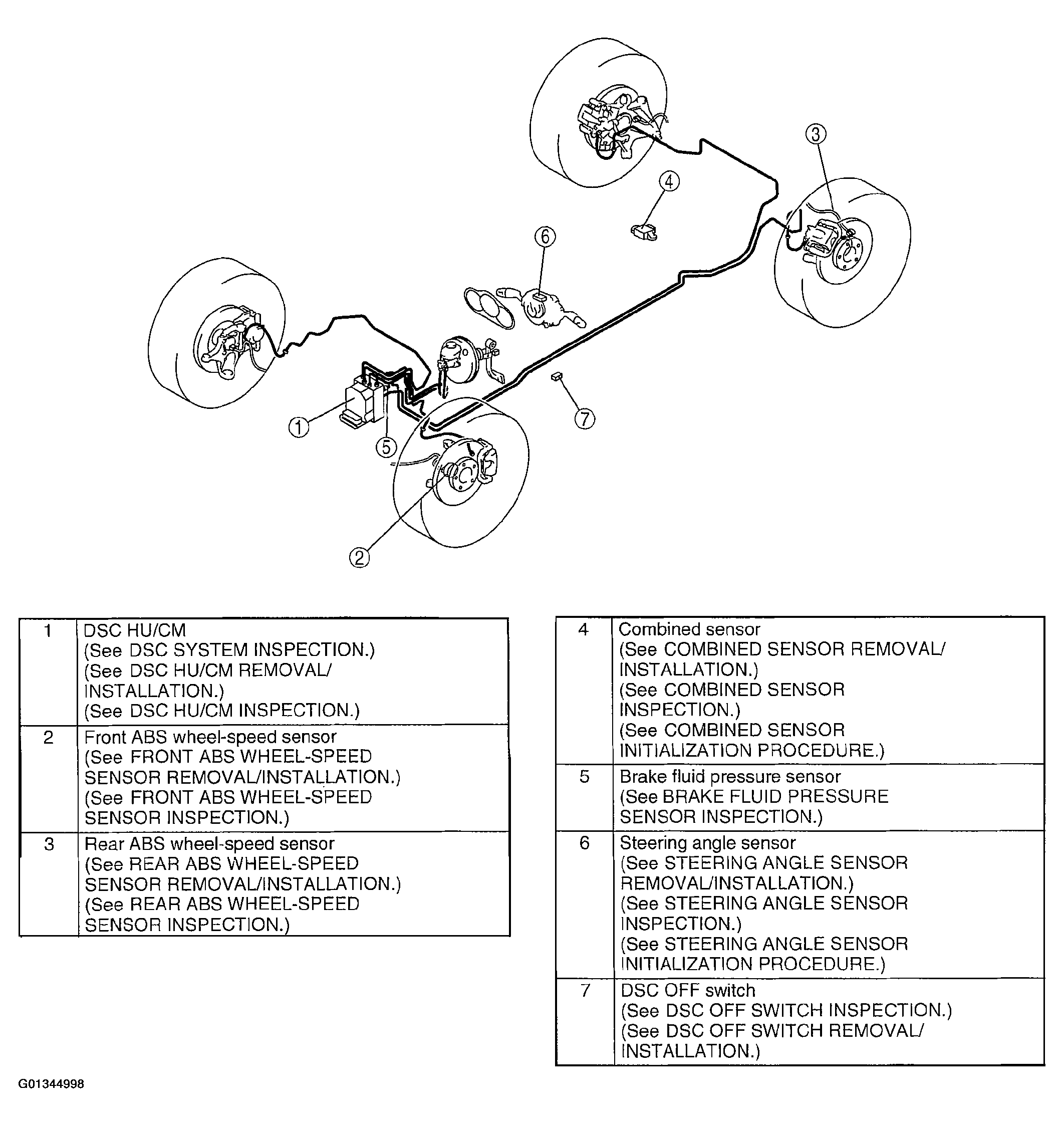 3

4

6

1

5

7

2

| 1 | DSC HU/CM (See DSC SYSTEM INSPECTION.) (See DSC HU/CM REMOVAL/ INSTALLATION.) (See DSC HU/CM INSPECTION.) |
|---|---|
| 2 | Front ABS wheel-speed sensor (See FRONT ABS WHEEL-SPEED SENSOR REMOVAL/INSTALLATION.) (See FRONT ABS WHEEL-SPEED SENSOR INSPECTION.) |
| 3 | Rear ABS wheel-speed sensor (See REAR ABS WHEEL-SPEED SENSOR REMOVAL/INSTALLATION.) (See REAR ABS WHEEL-SPEED SENSOR INSPECTION.) |

| 4 | Combined sensor (See COMBINED SENSOR REMOVAL/ INSTALLATION.) (See COMBINED SENSOR INSPECTION.) (See COMBINED SENSOR INITIALIZATION PROCEDURE.) |
|---|---|
| 5 | Brake fluid pressure sensor (See BRAKE FLUID PRESSURE SENSOR INSPECTION.) |
| 6 | Steering angle sensor (See STEERING ANGLE SENSOR REMOVAL/INSTALLATION.) (See STEERING ANGLE SENSOR INSPECTION.) (See STEERING ANGLE SENSOR INITIALIZATION PROCEDURE.) |
| 7 | DSC OFF switch (See DSC OFF SWITCH INSPECTION.) (See DSC OFF SWITCH REMOVAL/ INSTALLATION.) |

G01344998