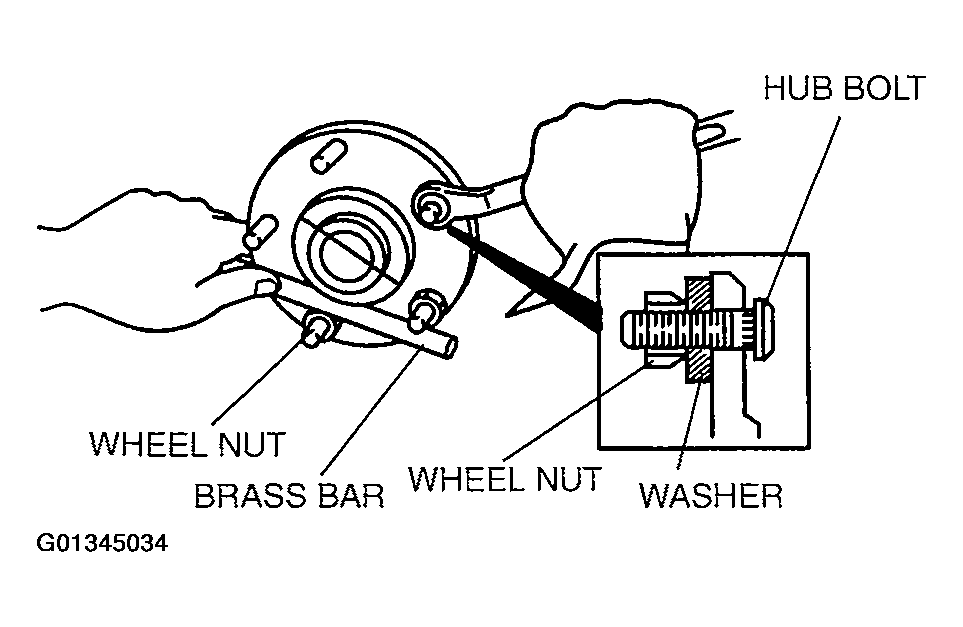 HUB BOLT

WHEEL NUT

BRASS BAR

WHEEL NUT

WASHER

G01345034