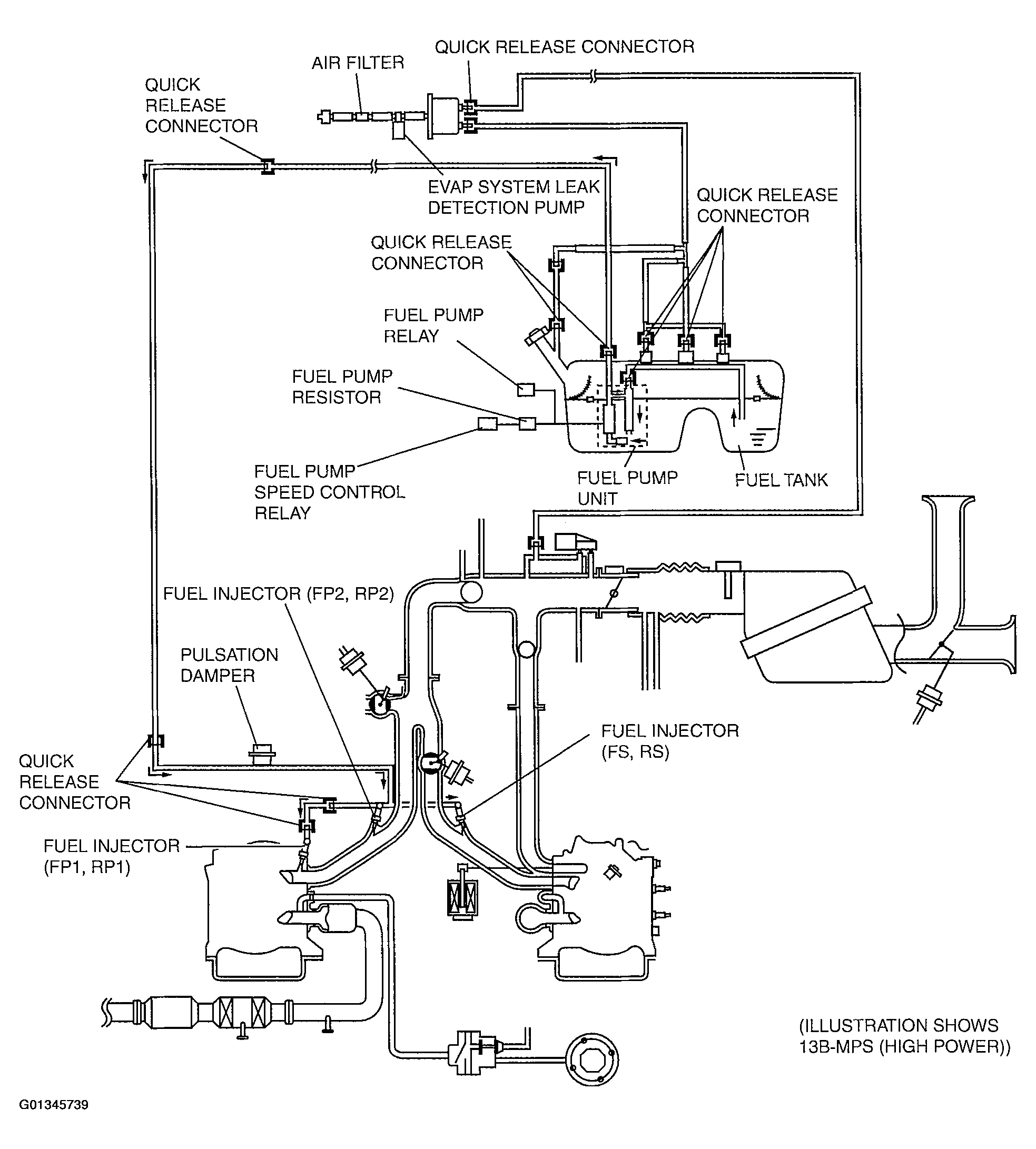 QUICK RELEASE CONNECTOR

AIR FILTER

QUICK RELEASE CONNECTOR

EVAP SYSTEM LEAK DETECTION PUMP

QUICK RELEASE CONNECTOR

QUICK RELEASE CONNECTOR

FUEL PUMP RELAY

FUEL PUMP RESISTOR

FUEL PUMP SPEED CONTROL RELAY

FUEL PUMP UNIT

FUEL TANK

FUEL INJECTOR (FP2, RP2)

PULSATION DAMPER

FUEL INJECTOR (FS, RS)

QUICK RELEASE CONNECTOR

FUEL INJECTOR (FP1, RP1)

(ILLUSTRATION SHOWS 13B-MPS (HIGH POWER))

G01345739