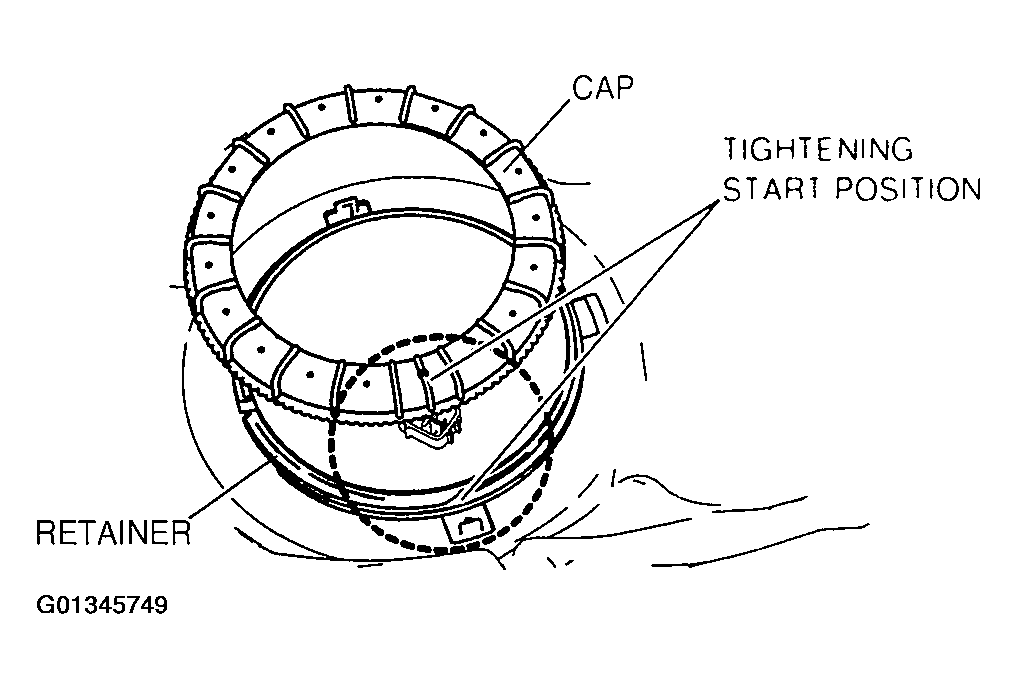 CAP

TIGHTENING START POSITION

RETAINER

G01345749