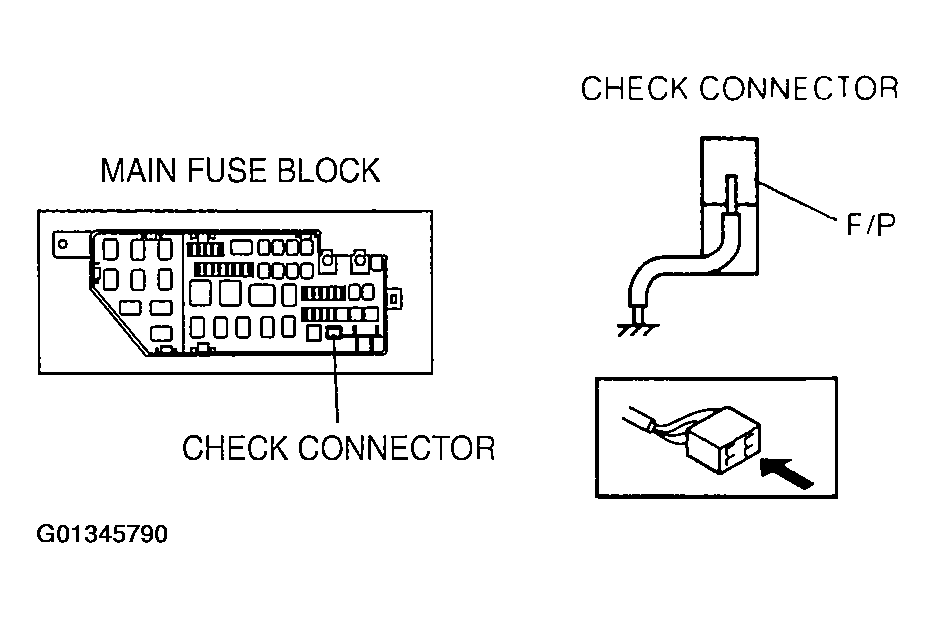 MAIN FUSE BLOCK

CHECK CONNECTOR

CHECK CONNECTOR

F/P

G01345790