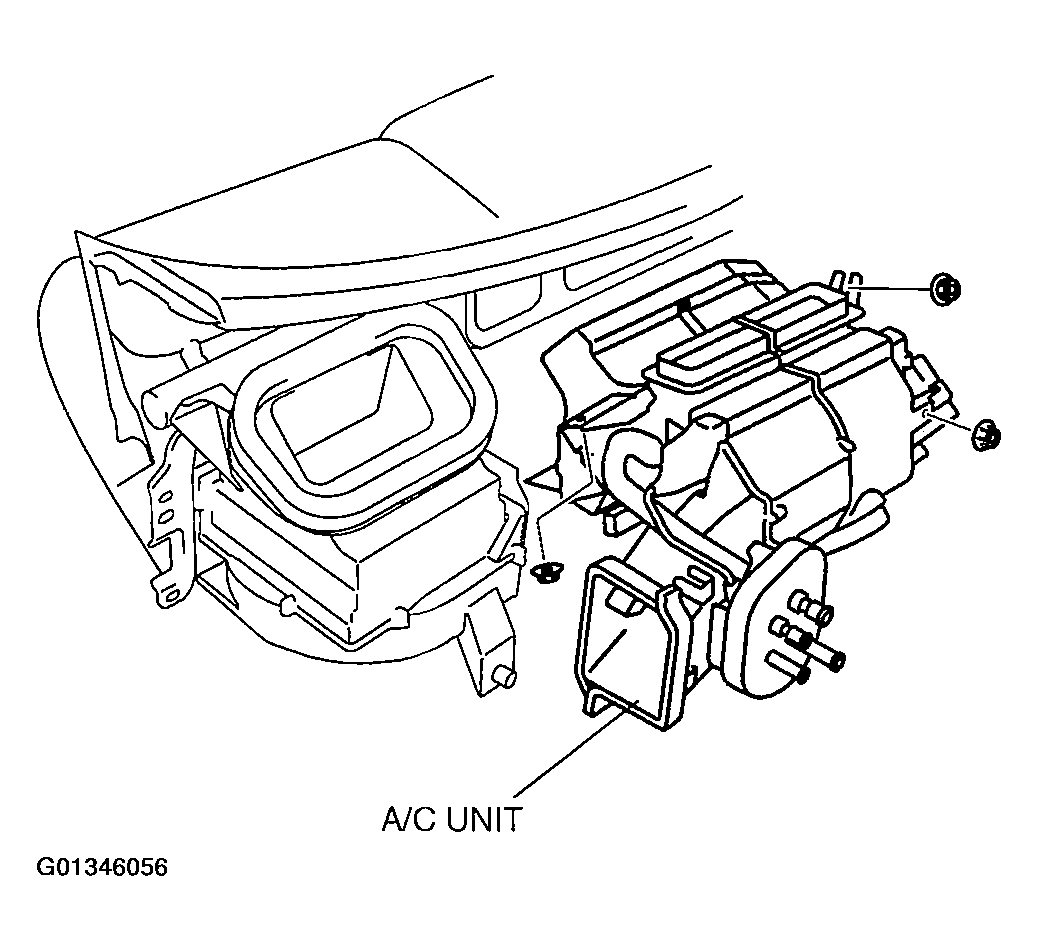 A/C UNIT

G01346056