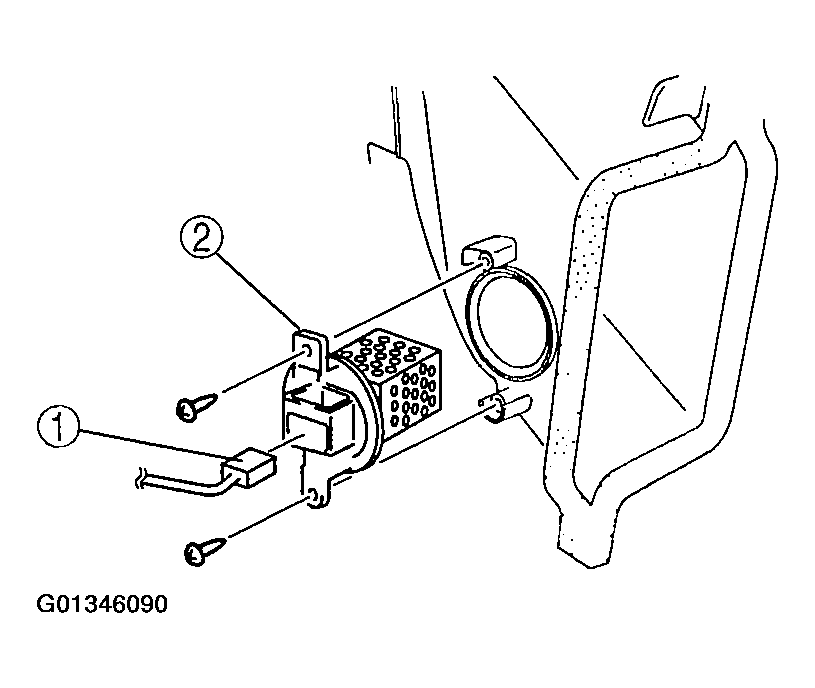 2

1

G01346090