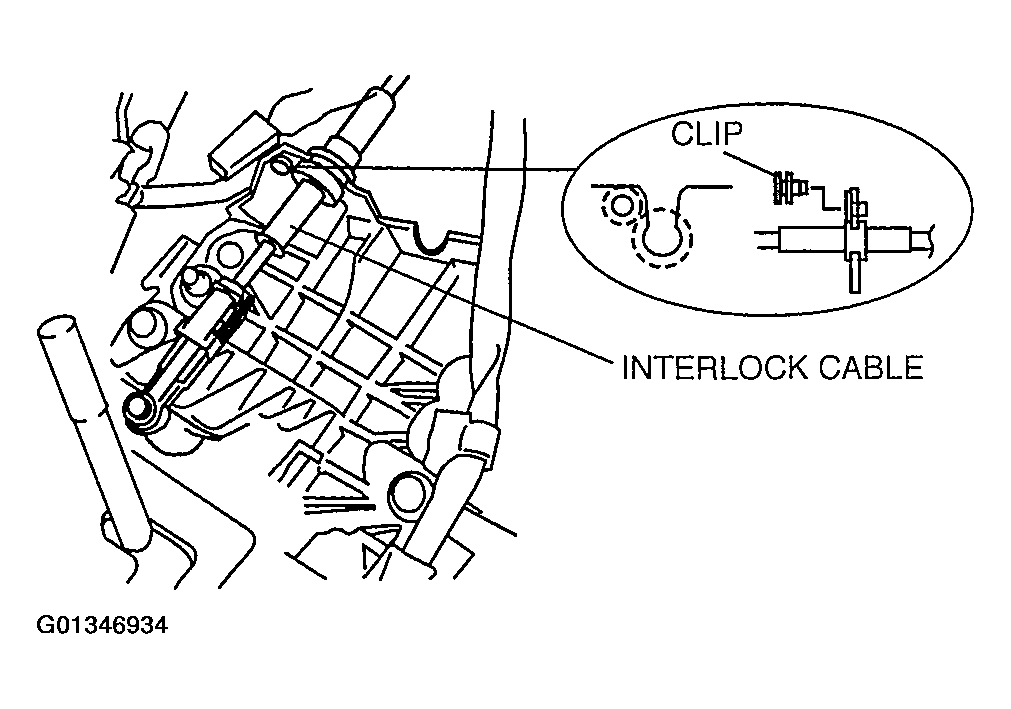 CLIP

INTERLOCK CABLE

G01346934