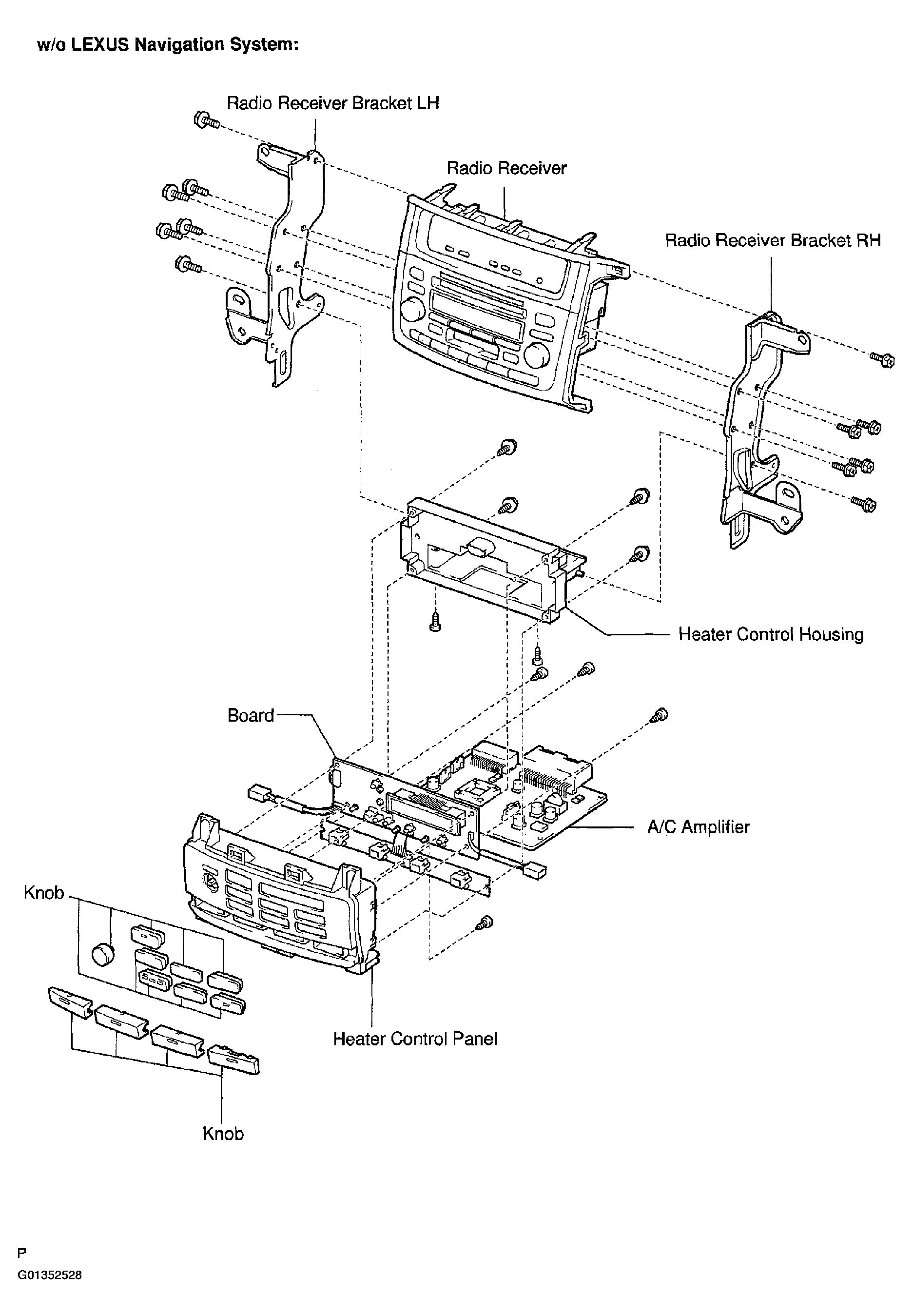 w/o LEXUS Navigation System:

Radio Receiver Bracket LH

Radio Receiver

Radio Receiver Bracket RH

Heater Control Housing

Board

A/C Amplifier

Knob

Heater Control Panel

Knob

P

G01352528