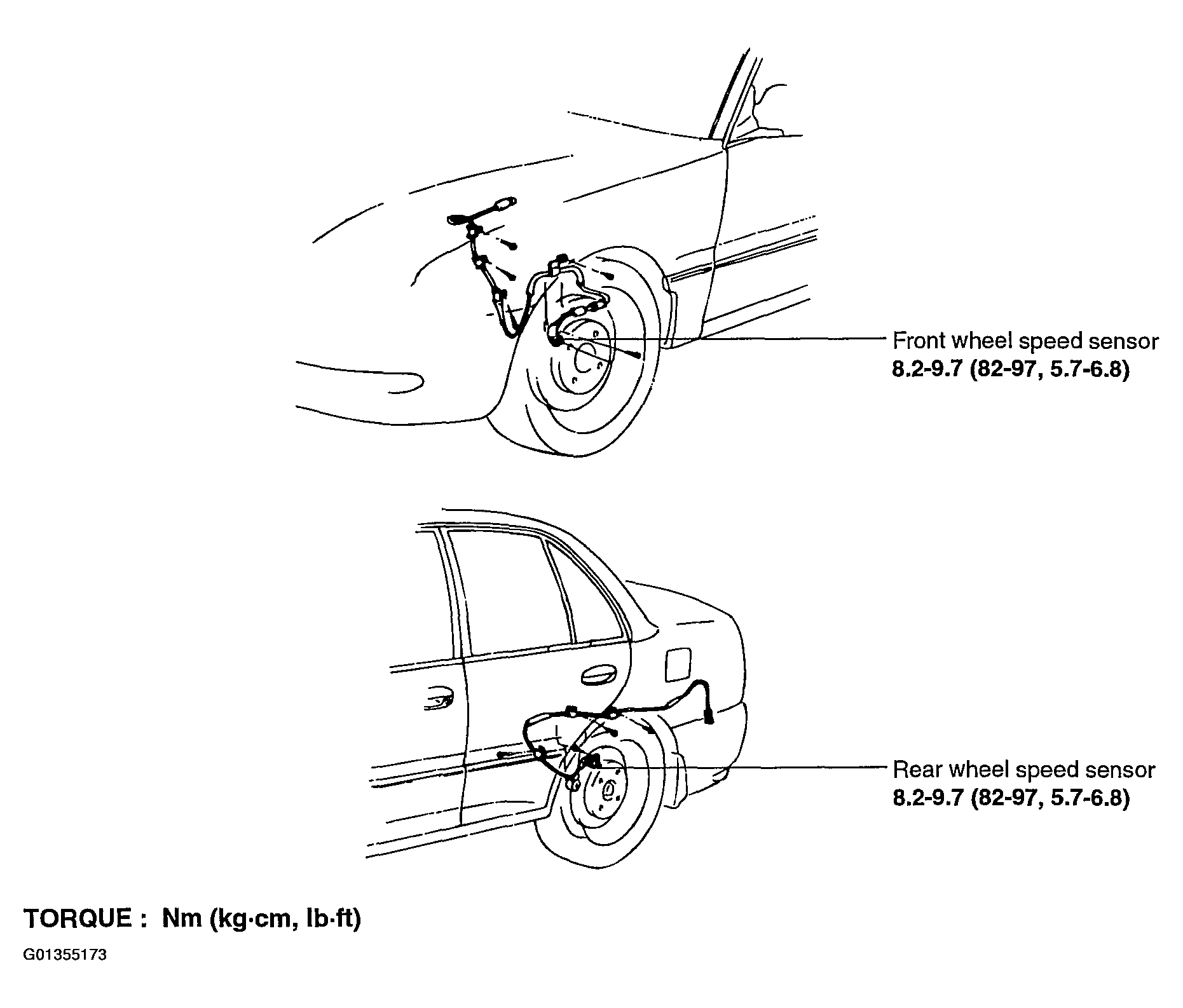 Front wheel speed sensor
8.2-9.7 (82-97, 5.7-6.8)

Rear wheel speed sensor
8.2-9.7 (82-97, 5.7-6.8)

TORQUE : Nm (kg·cm, lb·ft)

G01355173