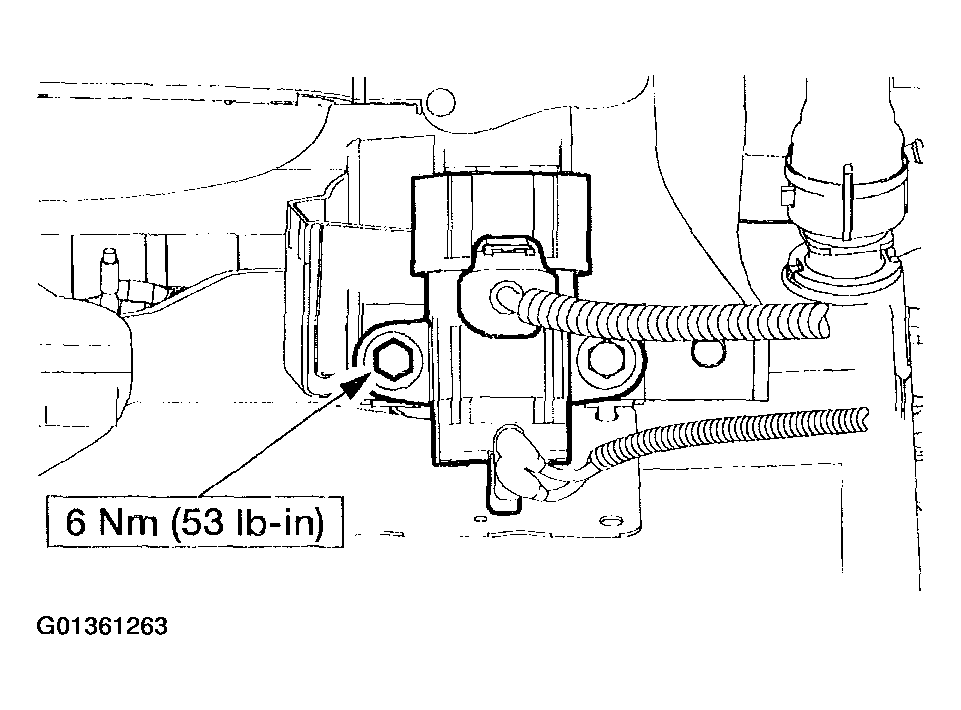 6 Nm (53 lb-in)

G01361263