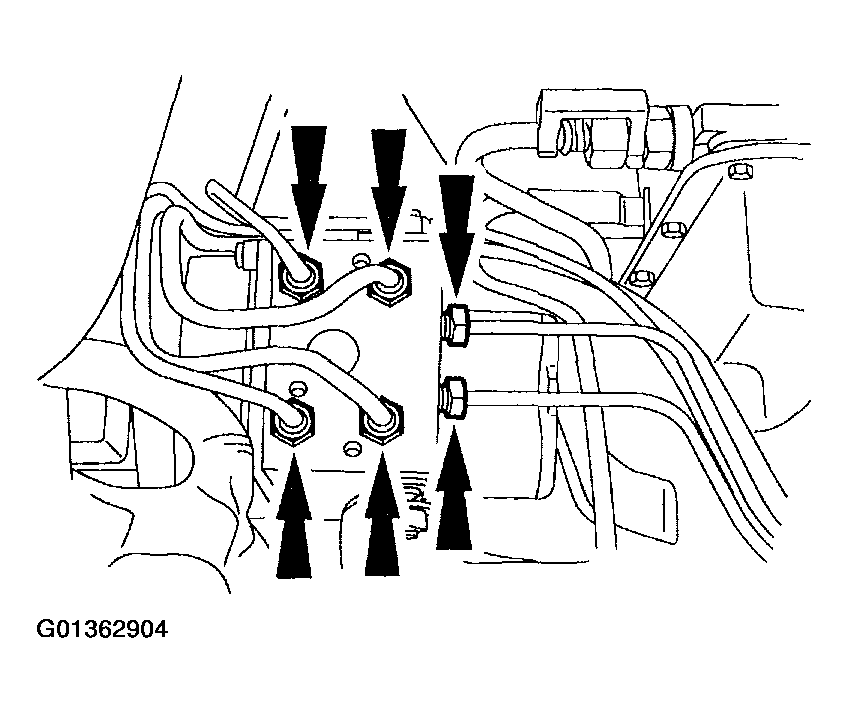 G01362904