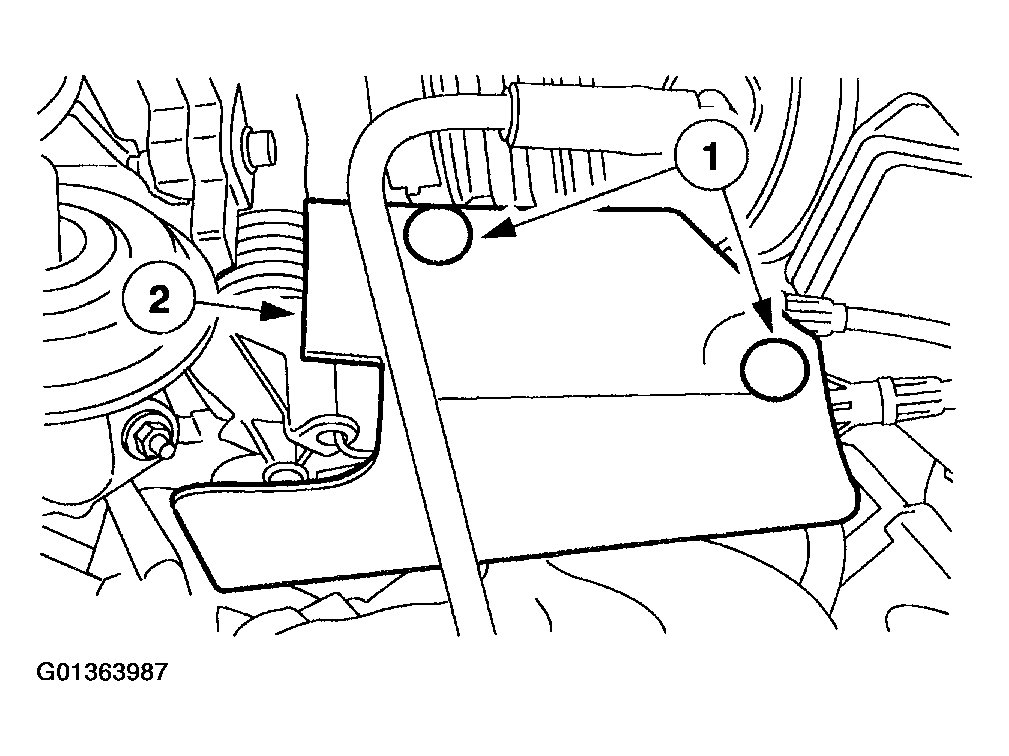 1
2
G01363987