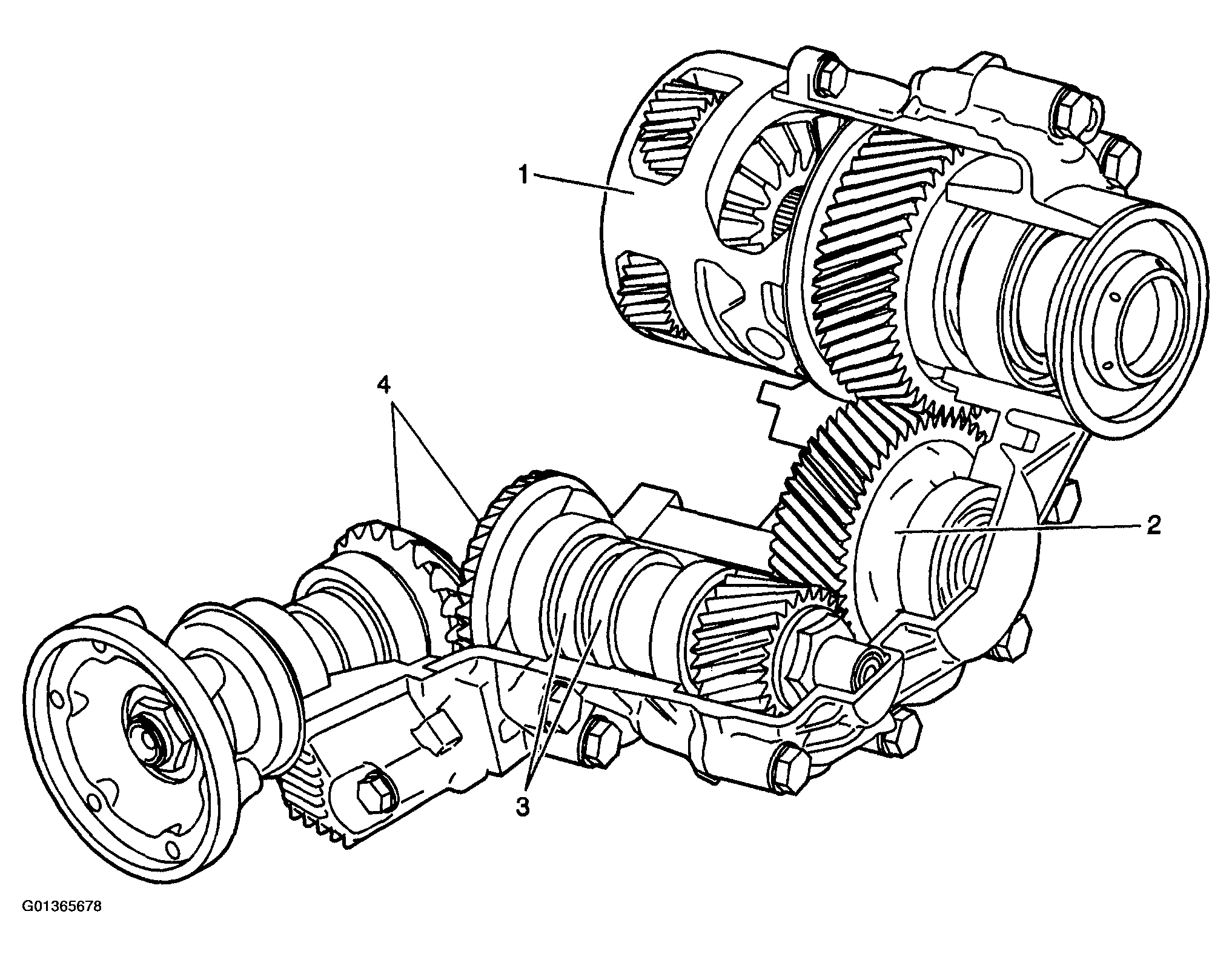 1
4
2
3
G01365678