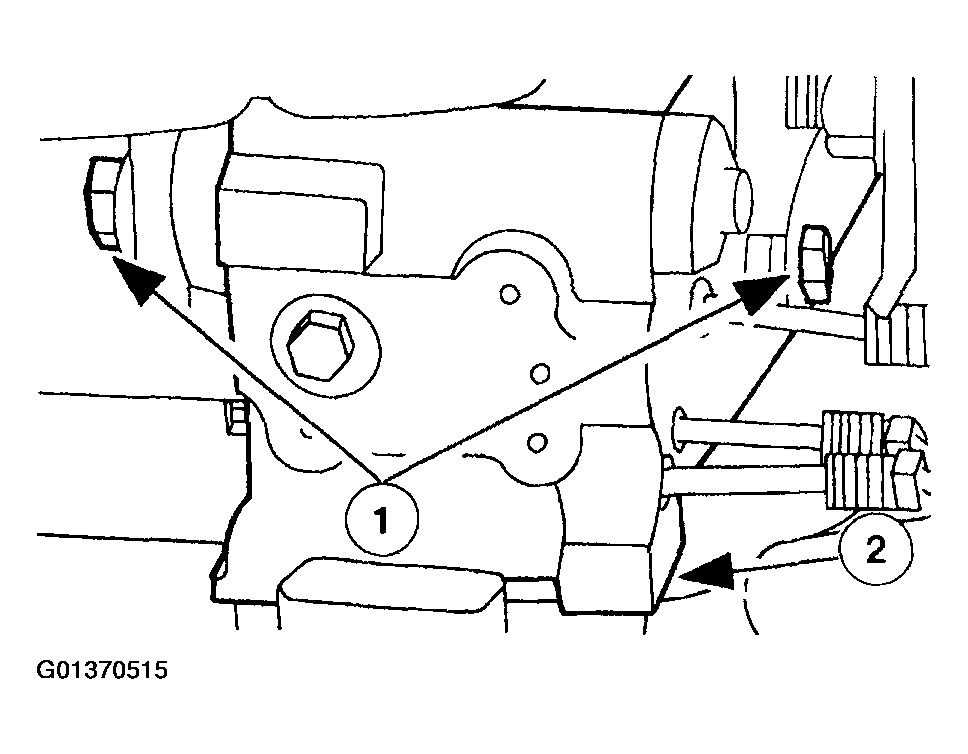 1

2

G01370515