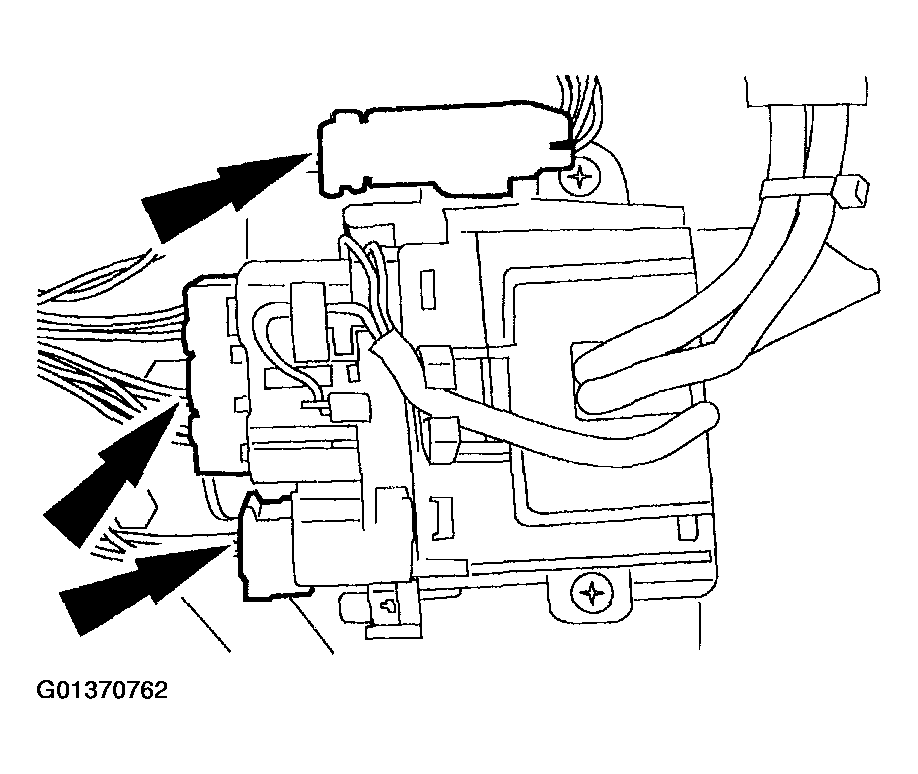 G01370762