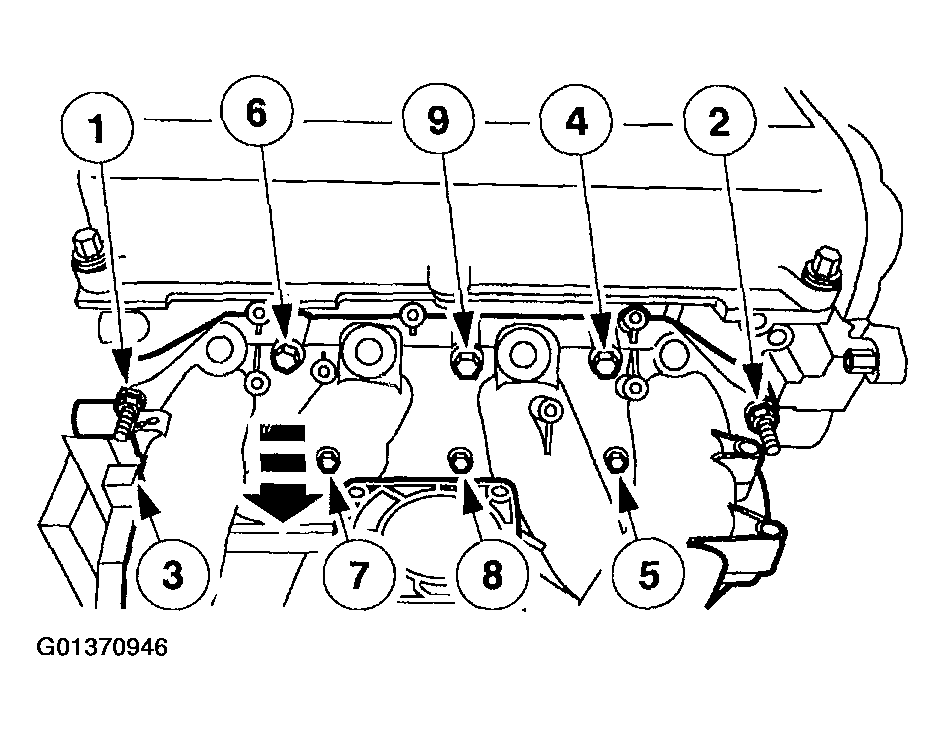 1
6
9
4
2
3
7
8
5
G01370946