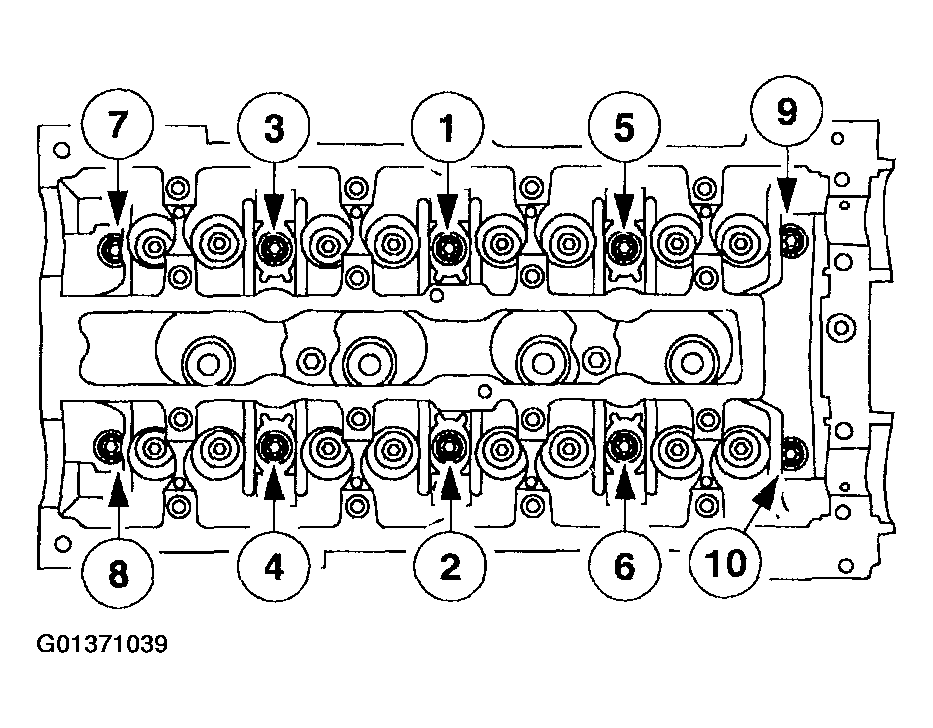 7
3
1
5
9
8
4
2
6
10
G01371039