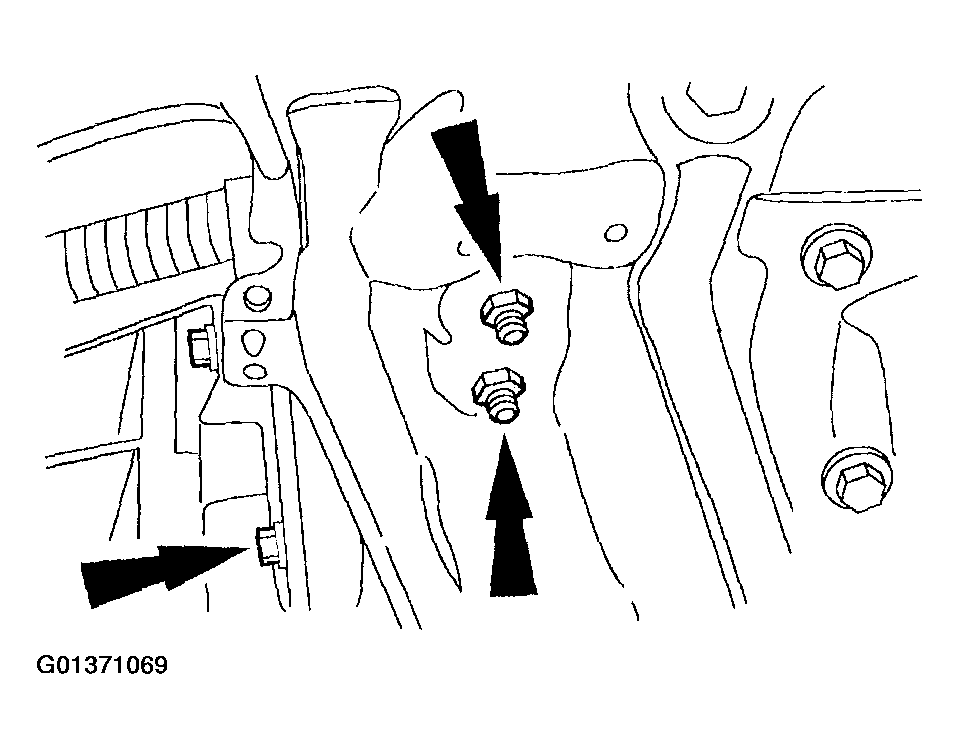 G01371069