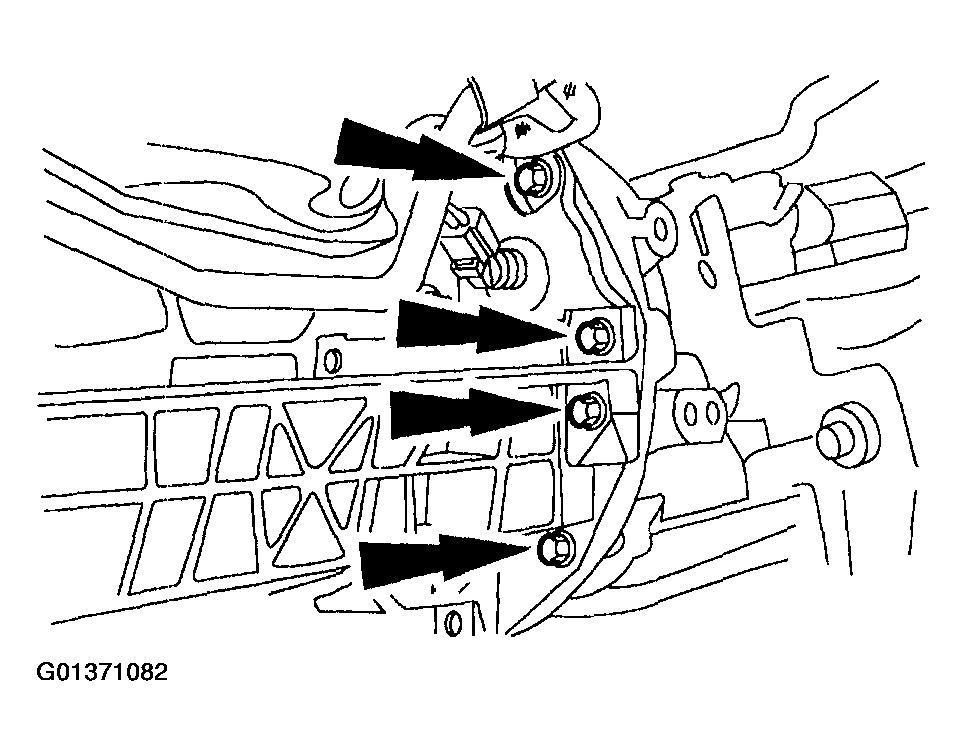 G01371082