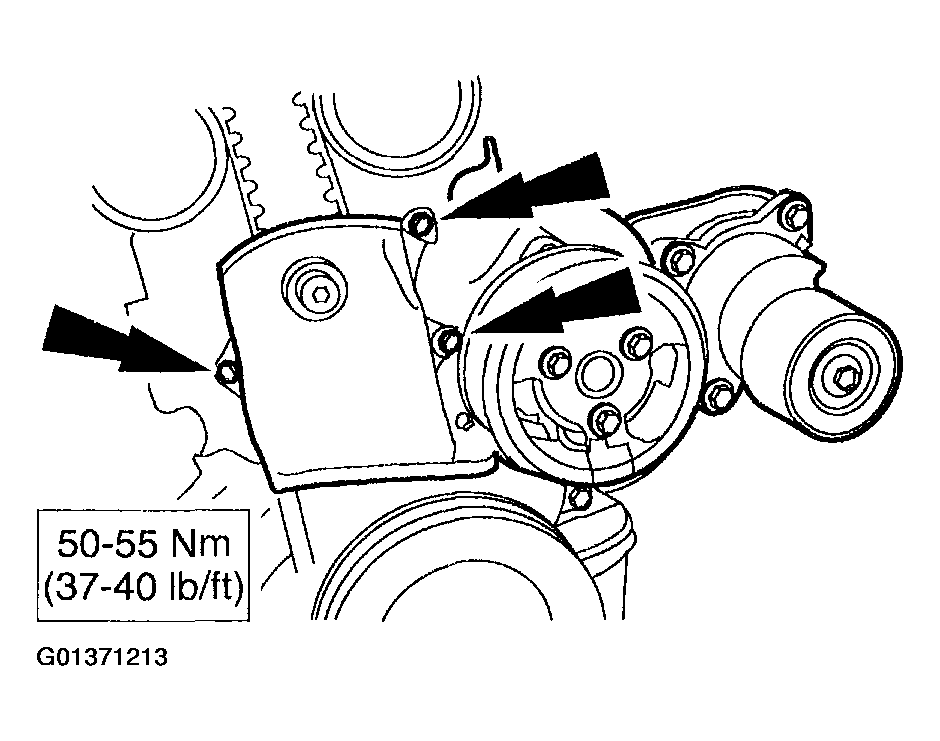 50-55 Nm
(37-40 lb/ft)

G01371213