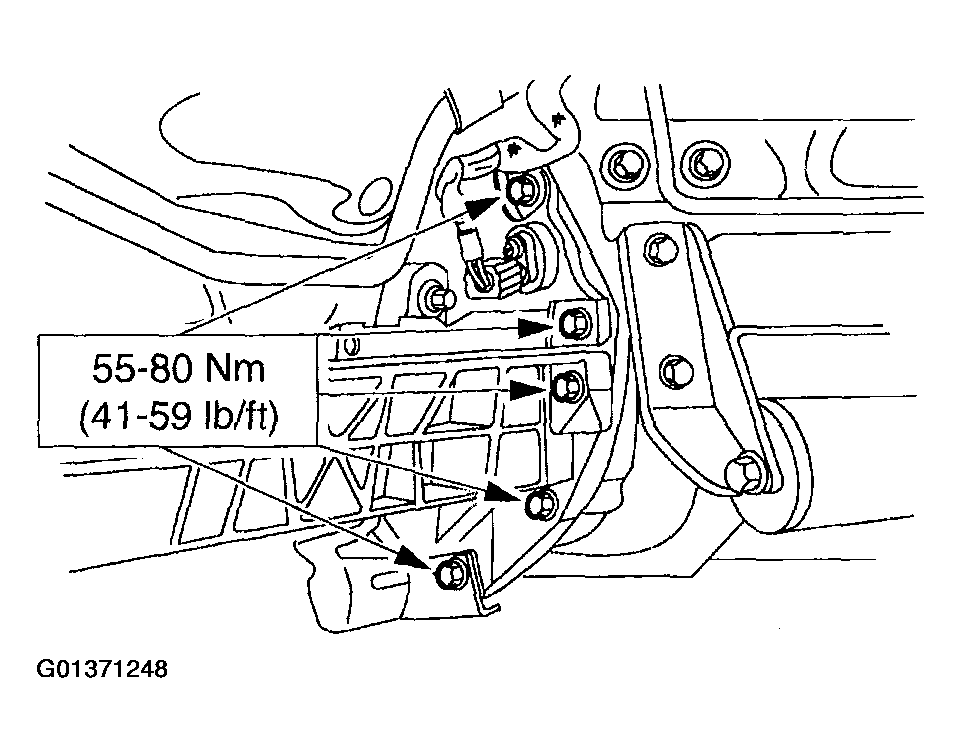 55-80 Nm
(41-59 lb/ft)

G01371248