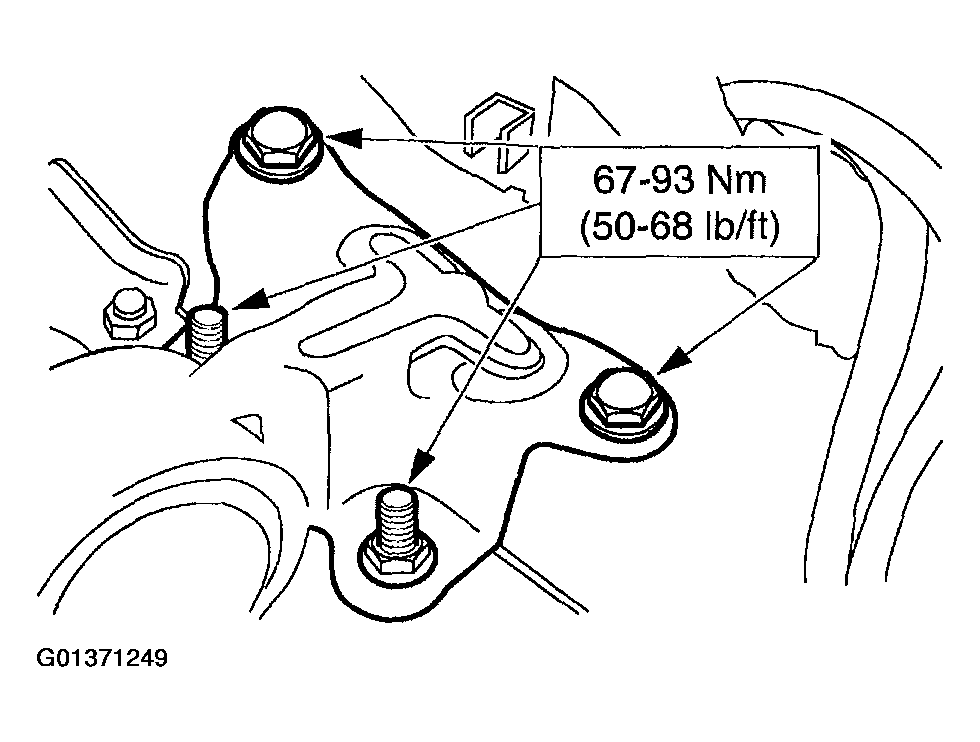 67-93 Nm
(50-68 lb/ft)

G01371249