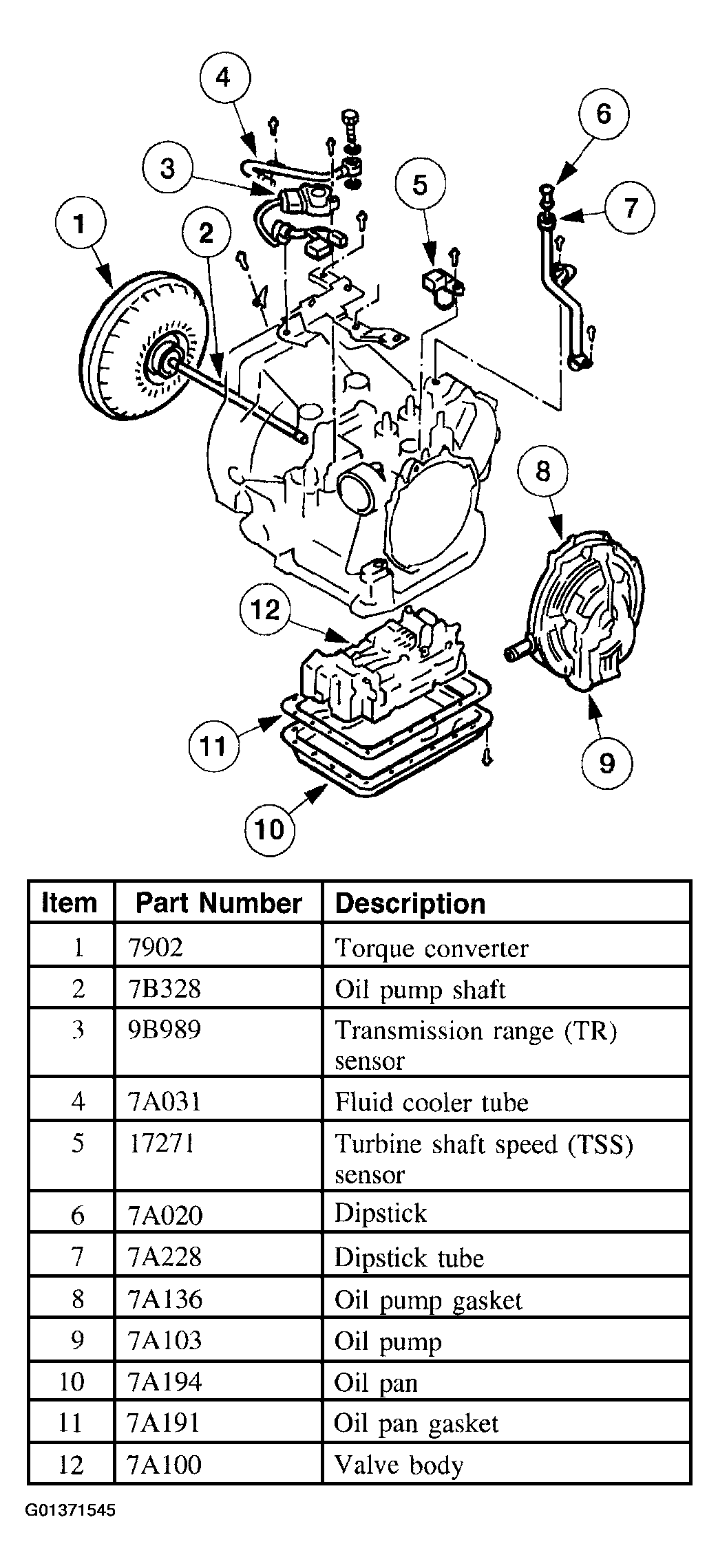 4
6
3
5
7
1
2
8
12
11
9
10

| Item | Part Number | Description |
|---|---|---|
| 1 | 7902 | Torque converter |
| 2 | 7B328 | Oil pump shaft |
| 3 | 9B989 | Transmission range (TR) sensor |
| 4 | 7A031 | Fluid cooler tube |
| 5 | 17271 | Turbine shaft speed (TSS) sensor |
| 6 | 7A020 | Dipstick |
| 7 | 7A228 | Dipstick tube |
| 8 | 7A136 | Oil pump gasket |
| 9 | 7A103 | Oil pump |
| 10 | 7A194 | Oil pan |
| 11 | 7A191 | Oil pan gasket |
| 12 | 7A100 | Valve body |

G01371545