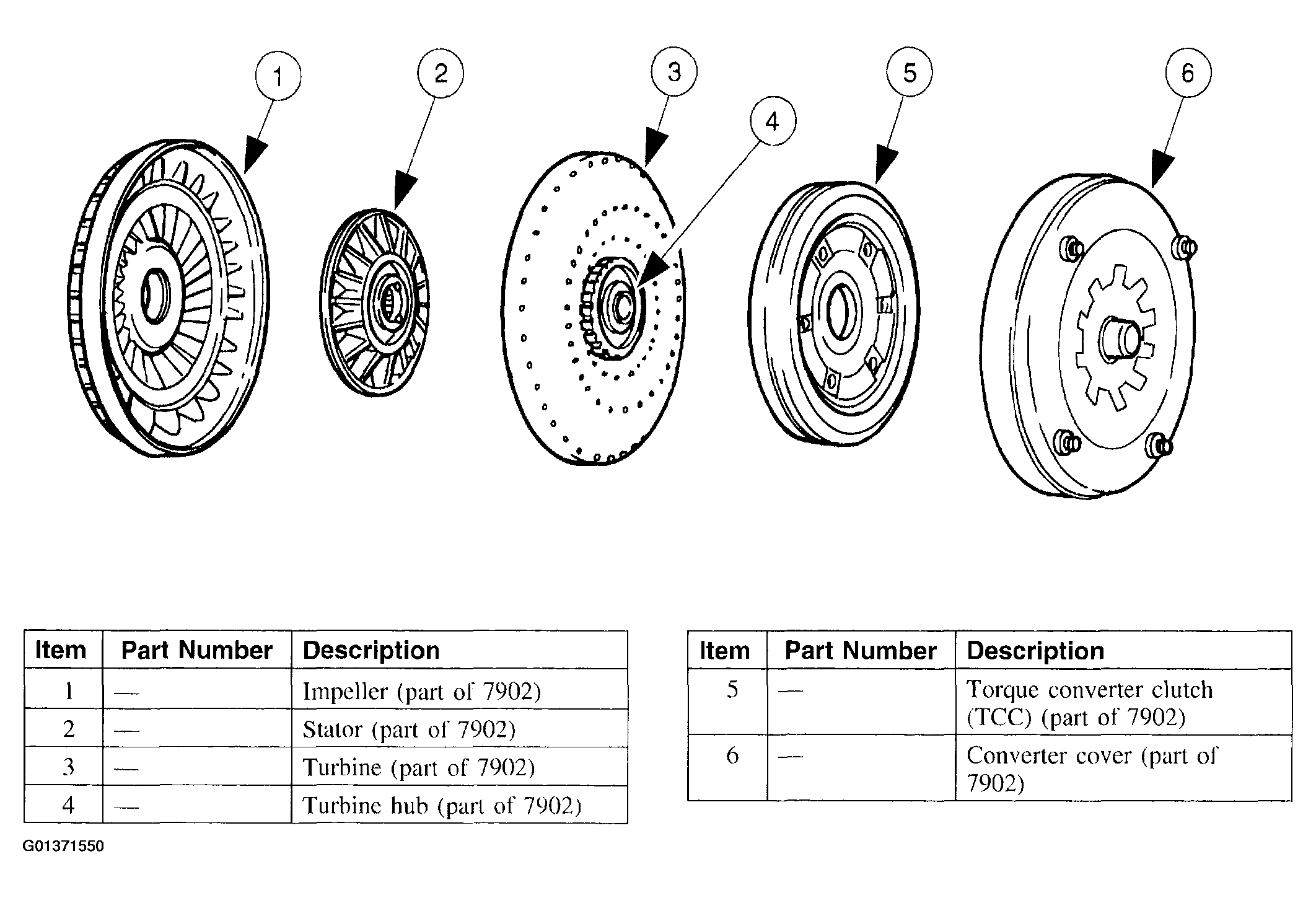 1
2
3
4
5
6

| Item | Part Number | Description |
|---|---|---|
| 1 | — | Impeller (part of 7902) |
| 2 | — | Stator (part of 7902) |
| 3 | — | Turbine (part of 7902) |
| 4 | — | Turbine hub (part of 7902) |

| Item | Part Number | Description |
|---|---|---|
| 5 | — | Torque converter clutch (TCC) (part of 7902) |
| 6 | — | Converter cover (part of 7902) |

G01371550