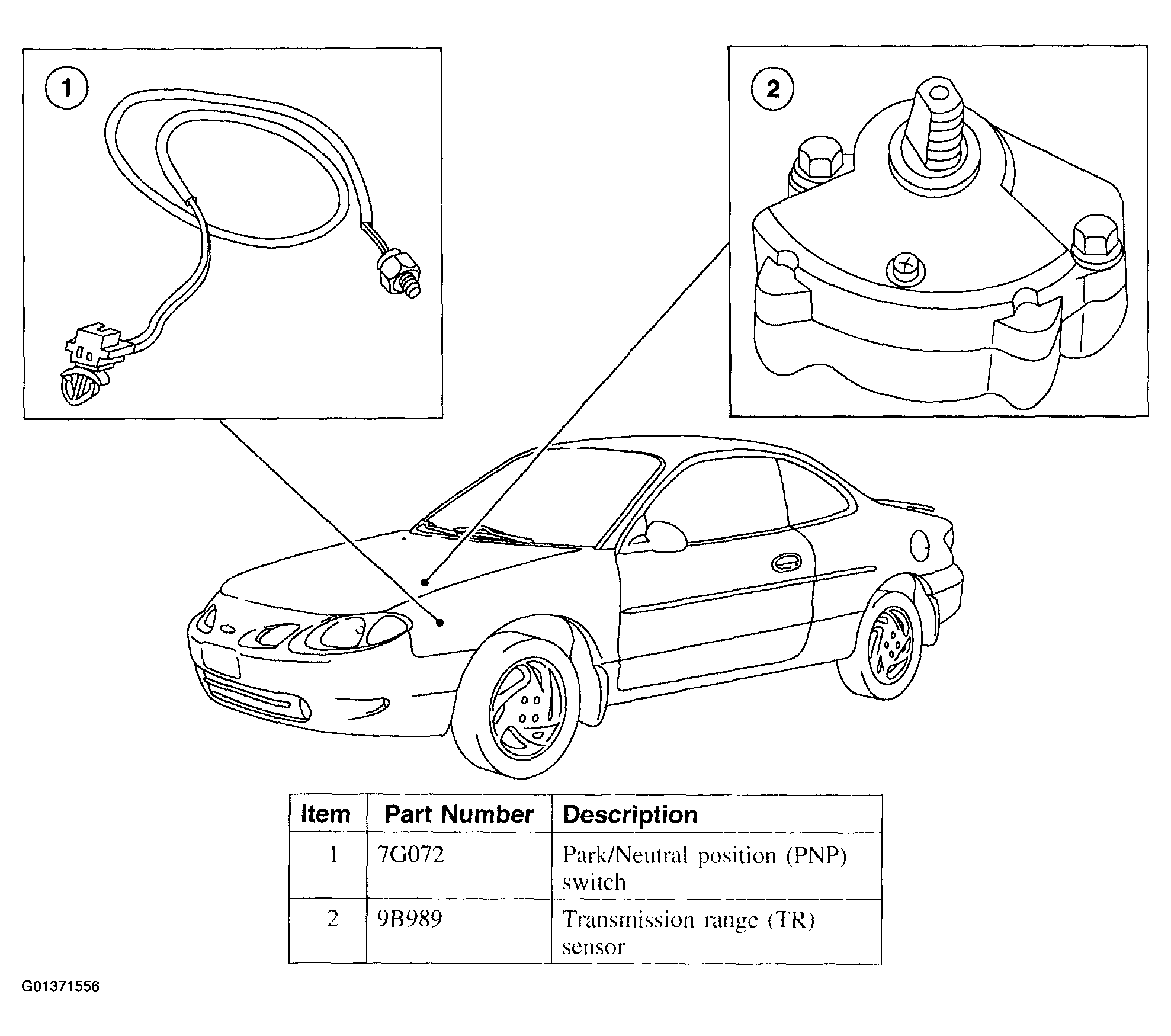 1

2

| Item | Part Number | Description |
|---|---|---|
| 1 | 7G072 | Park/Neutral position (PNP) switch |
| 2 | 9B989 | Transmission range (TR) sensor |

G01371556