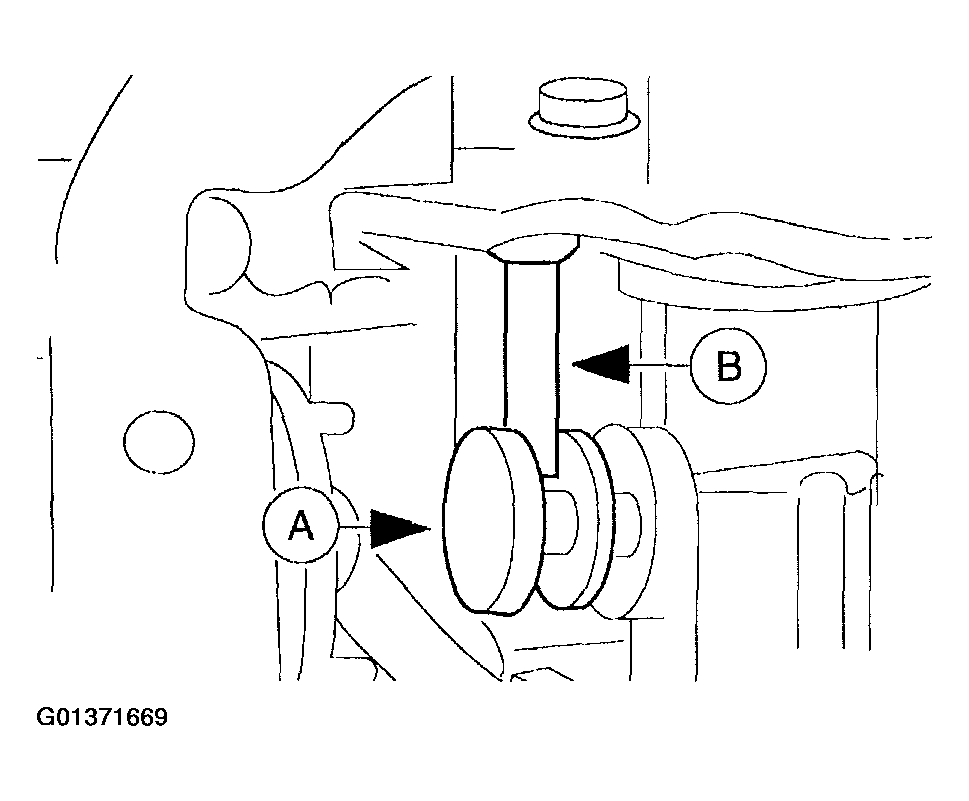 B

A

G01371669