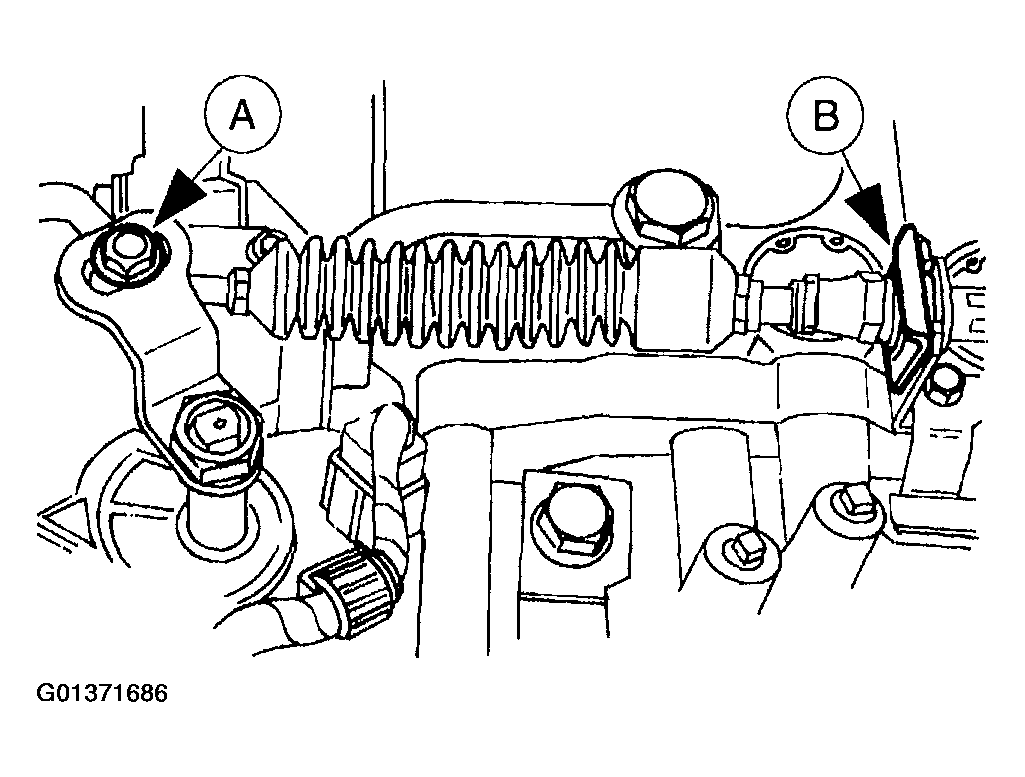 A
B
G01371686