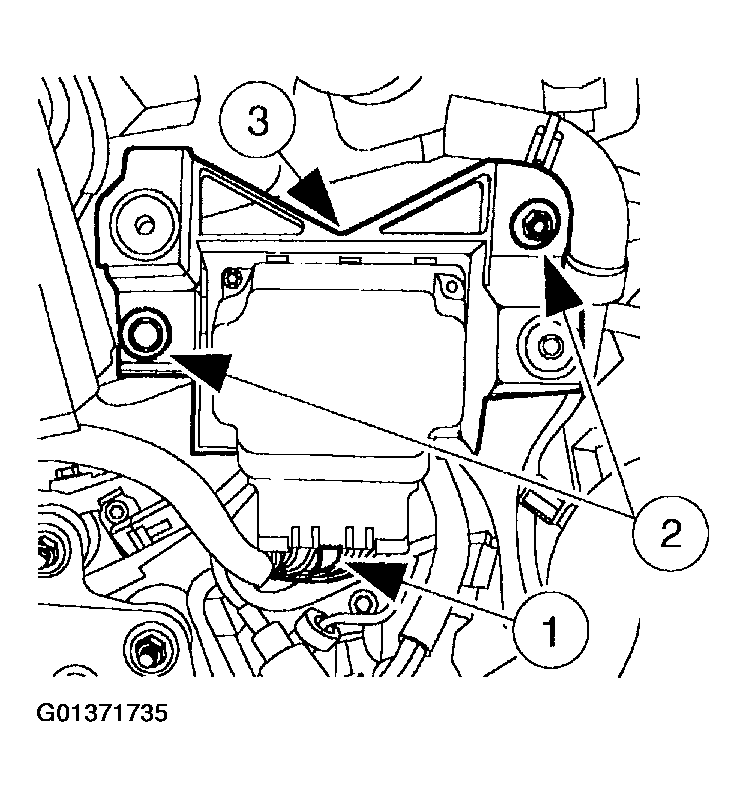 3
2
1
G01371735