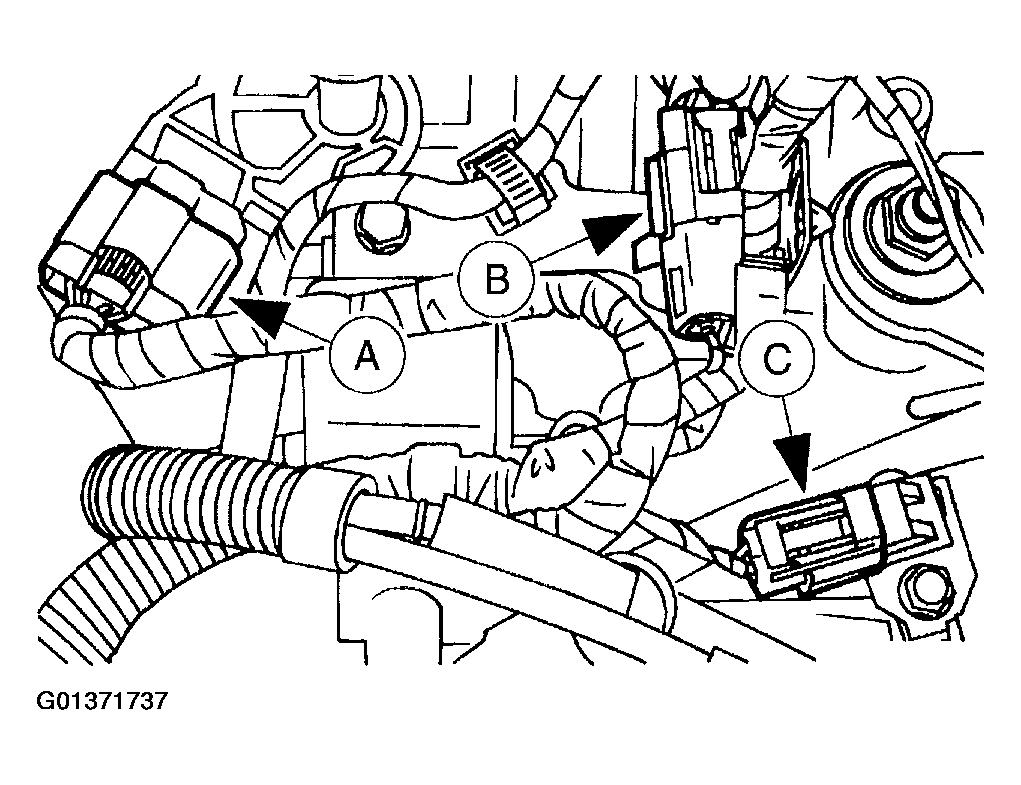 B
A
C
G01371737