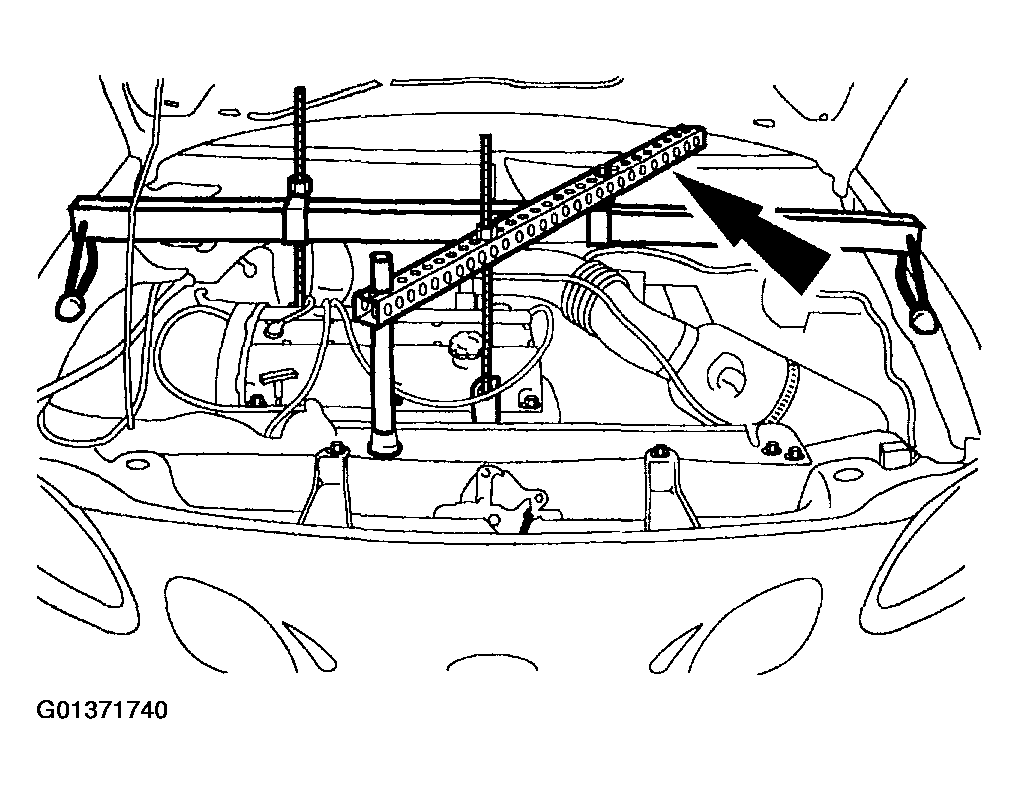 G01371740