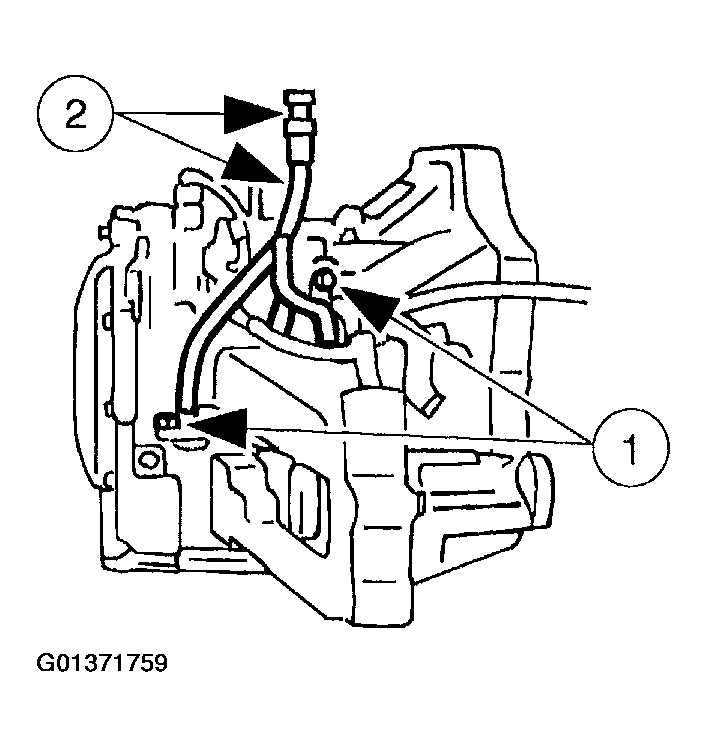 2

1

G01371759