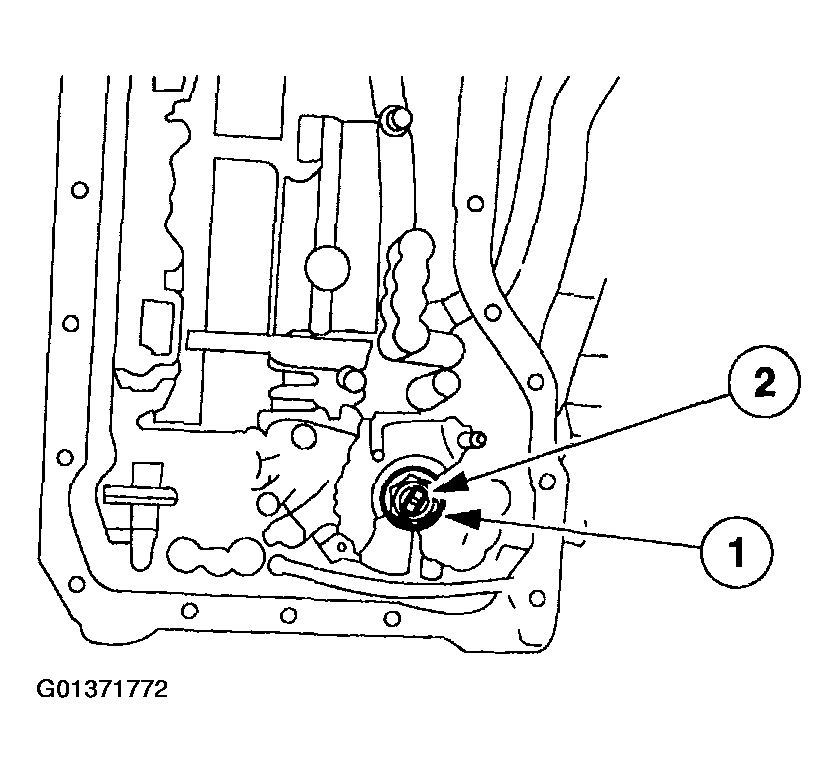 2
1
G01371772