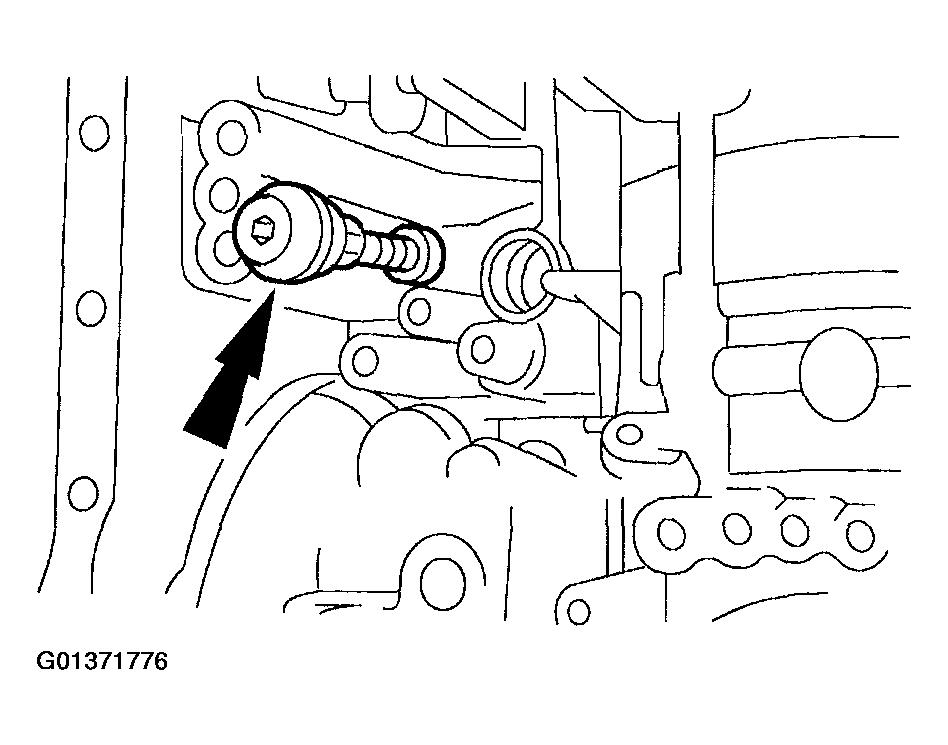 G01371776