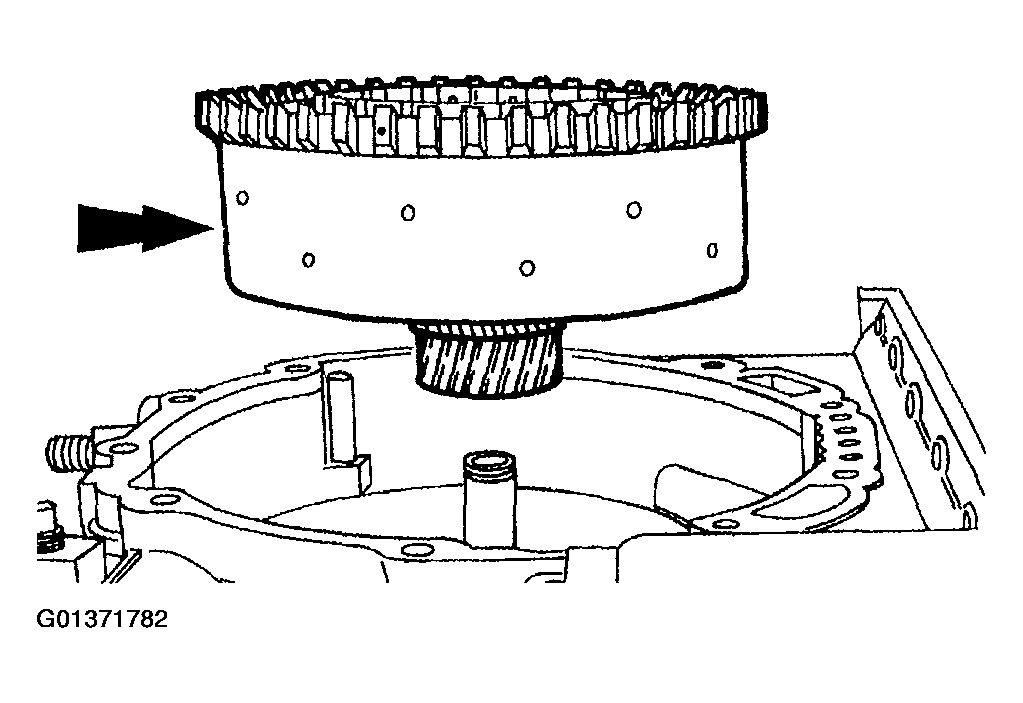 G01371782