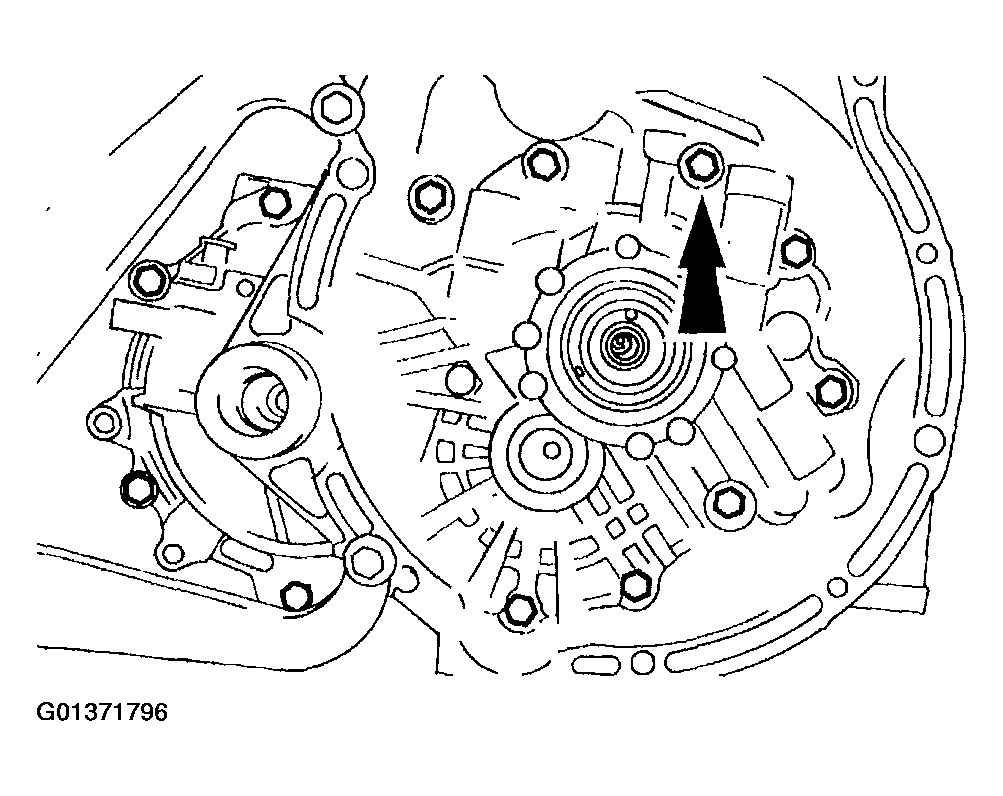 G01371796