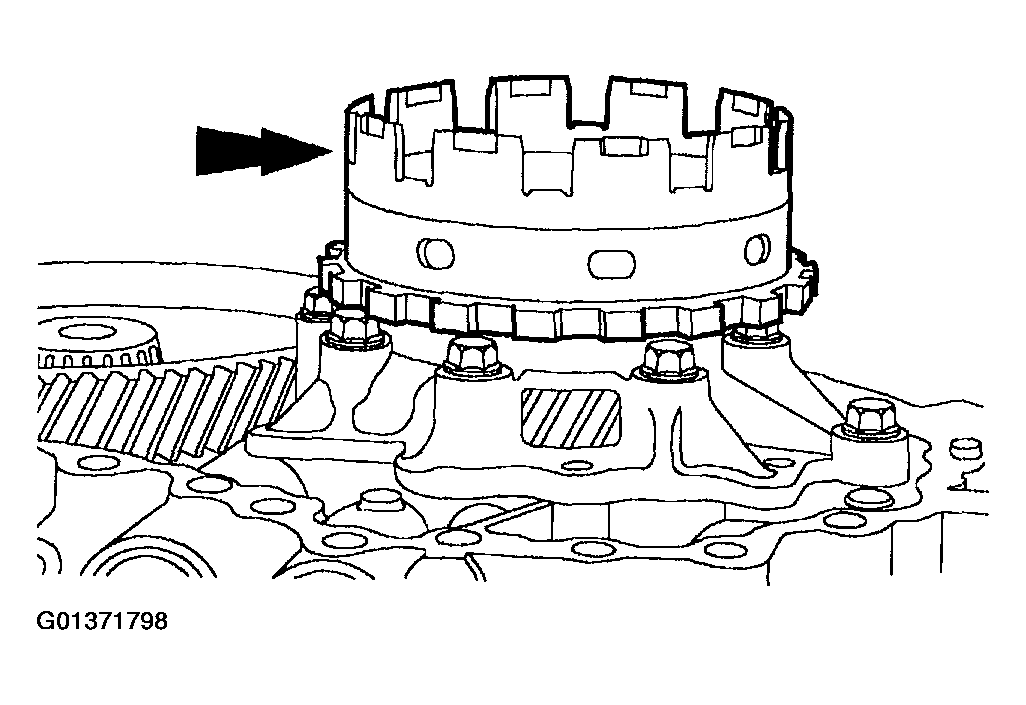 G01371798